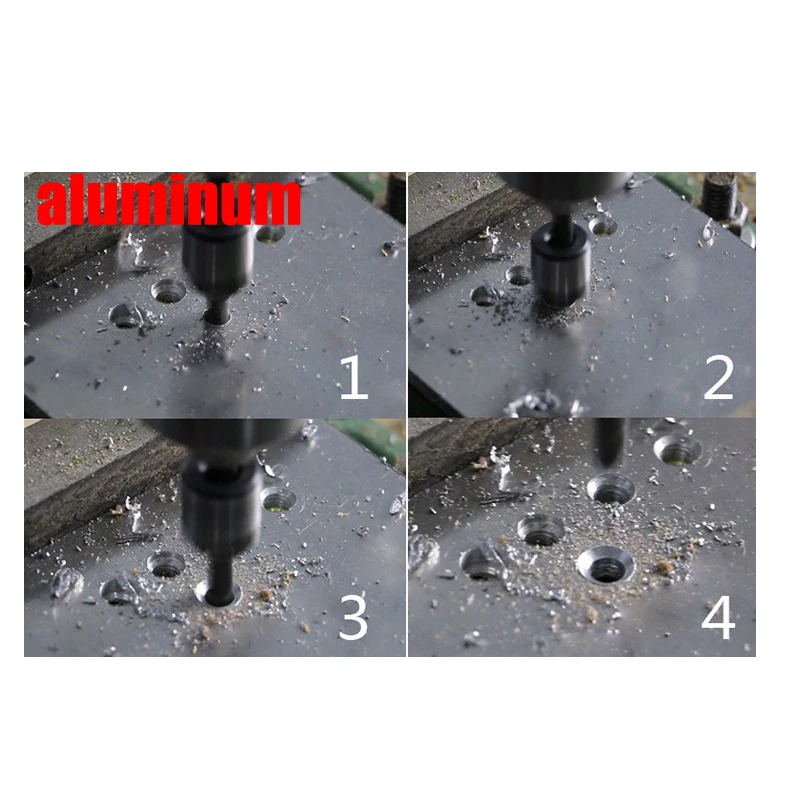 aluminum

1

2

3

4