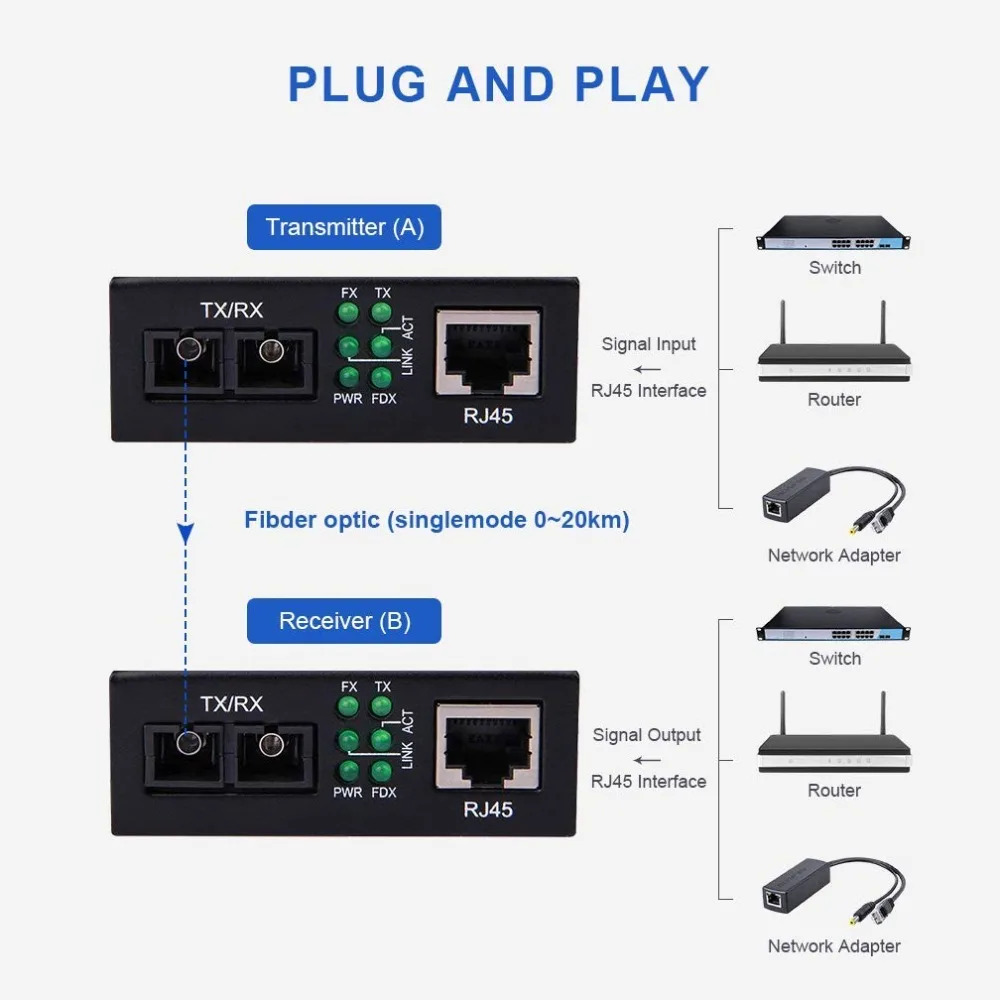 PLUG AND PLAY

Transmitter (A)

TX/RX

FX TX

LINK ACT

PWR FDX

RJ45

Signal Input
RJ45 Interface

Switch

Router

Network Adapter

Fibder optic (singlemode 0~20km)

Receiver (B)

TX/RX

FX TX

LINK ACT

PWR FDX

RJ45

Signal Output
RJ45 Interface

Switch

Router

Network Adapter