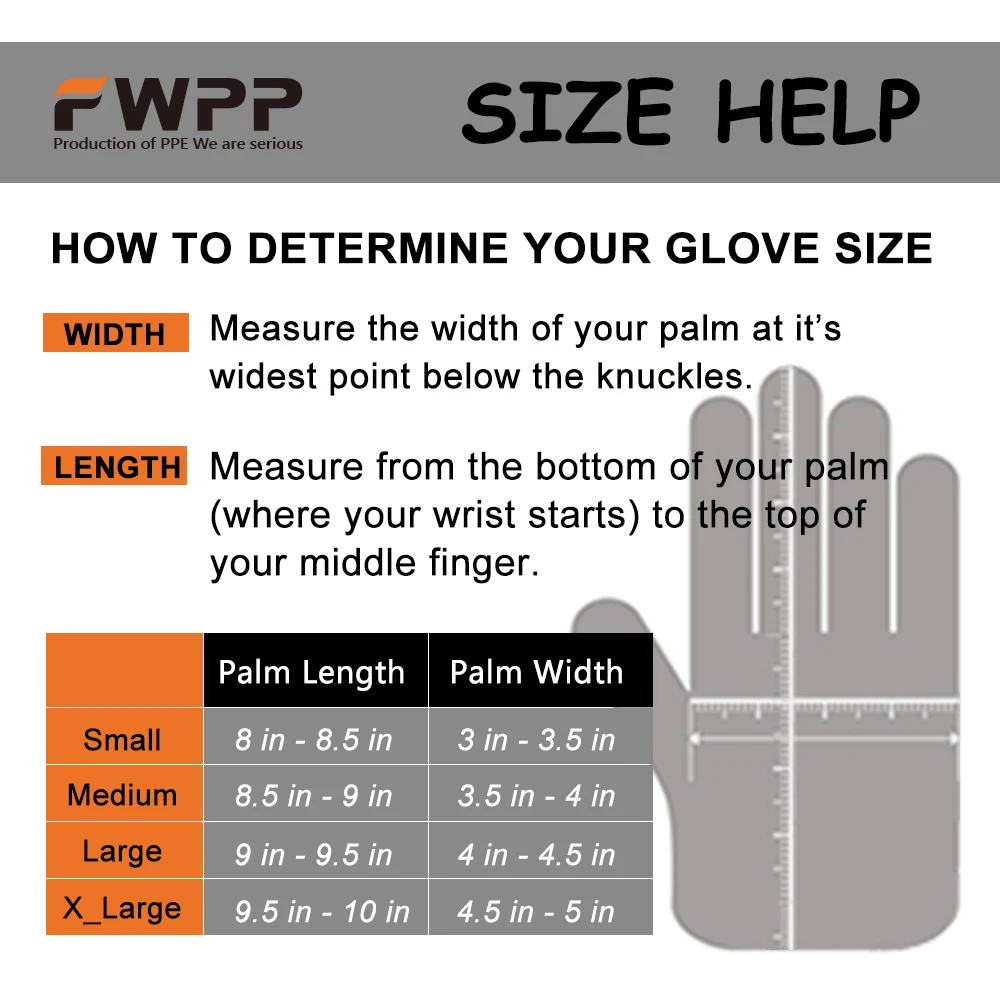 FWPP
Production of PPE We are serious

SIZE HELP

HOW TO DETERMINE YOUR GLOVE SIZE

WIDTH Measure the width of your palm at it's widest point below the knuckles.

LENGTH Measure from the bottom of your palm (where your wrist starts) to the top of your middle finger.

| | Palm Length | Palm Width |
|---|---|---|
| Small | 8 in - 8.5 in | 3 in - 3.5 in |
| Medium | 8.5 in - 9 in | 3.5 in - 4 in |
| Large | 9 in - 9.5 in | 4 in - 4.5 in |
| X_Large | 9.5 in - 10 in | 4.5 in - 5 in |