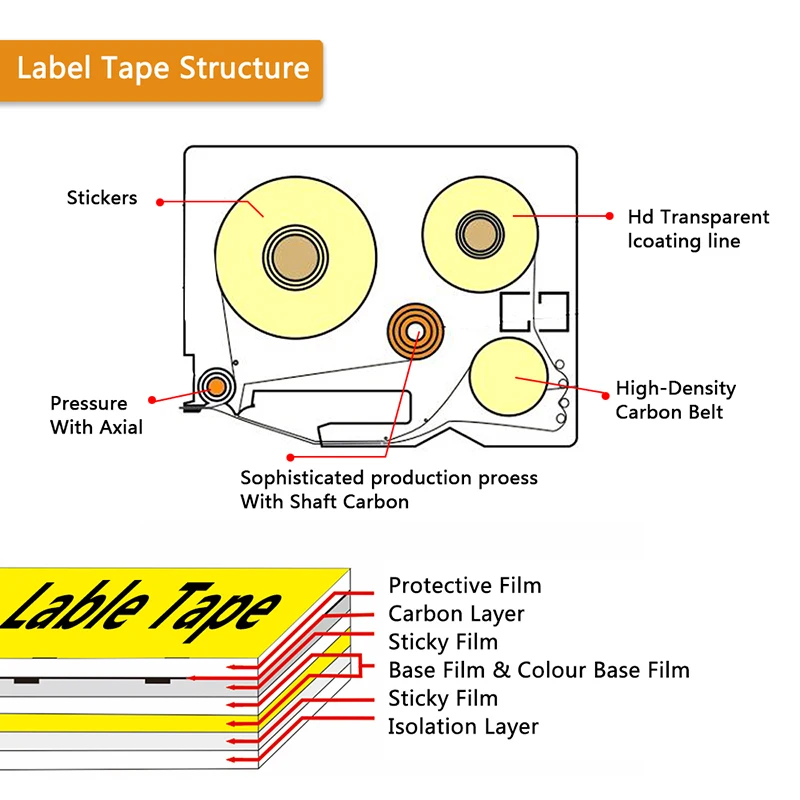 Label Tape Structure

Stickers

Hd Transparent lcoating line

Pressure With Axial

High-Density Carbon Belt

Sophisticated production proess With Shaft Carbon

Lable Tape

Protective Film
Carbon Layer
Sticky Film
Base Film & Colour Base Film
Sticky Film
Isolation Layer