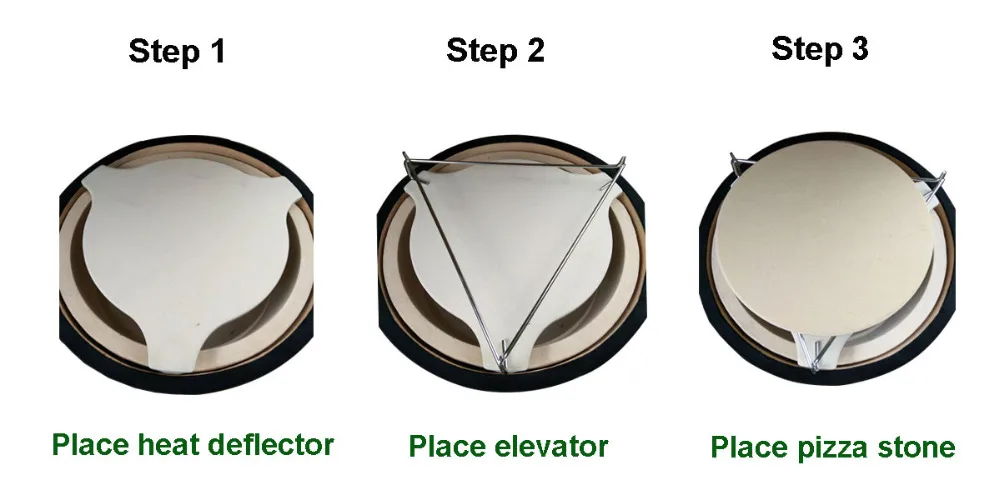 Step 1

Place heat deflector

Step 2

Place elevator

Step 3

Place pizza stone