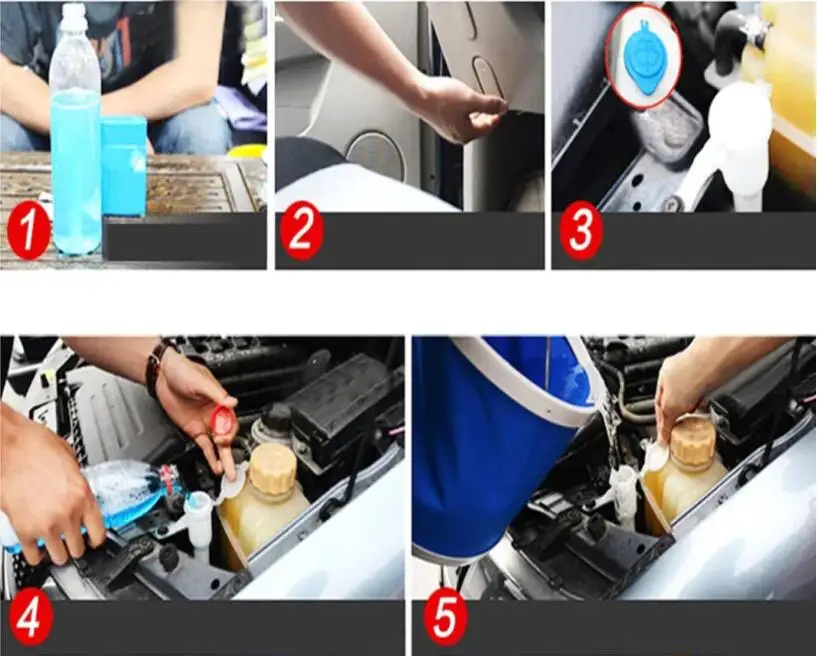 1

2

3

4

5