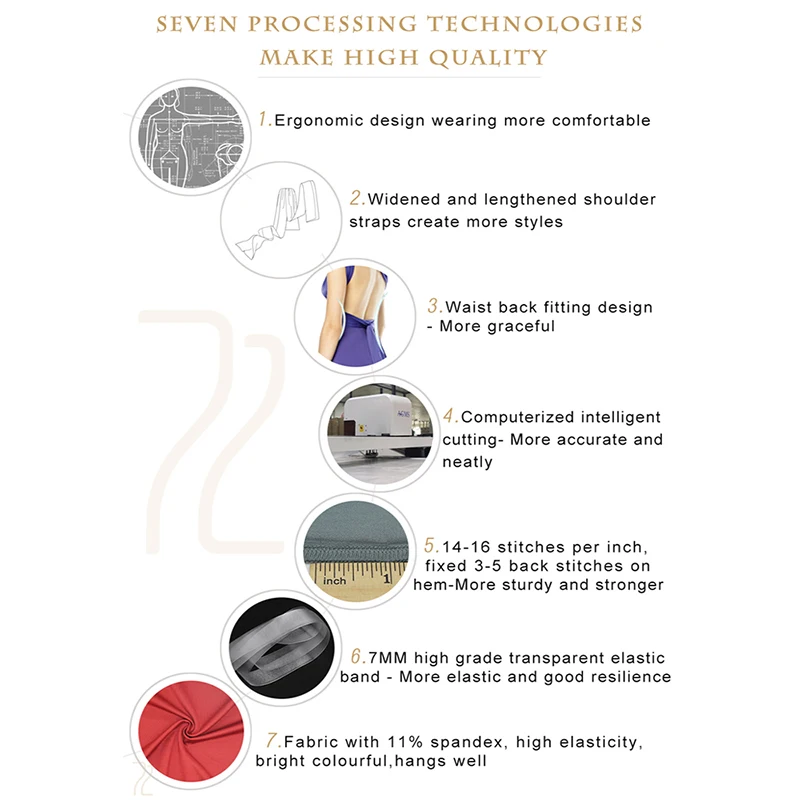 SEVEN PROCESSING TECHNOLOGIES
MAKE HIGH QUALITY

1.Ergonomic design wearing more comfortable

2.Widened and lengthened shoulder straps create more styles

3.Waist back fitting design - More graceful

4.Computerized intelligent cutting- More accurate and neatly

inch 1

5.14-16 stitches per inch, fixed 3-5 back stitches on hem-More sturdy and stronger

6.7MM high grade transparent elastic band - More elastic and good resilience

7.Fabric with 11% spandex, high elasticity, bright colourful,hangs well