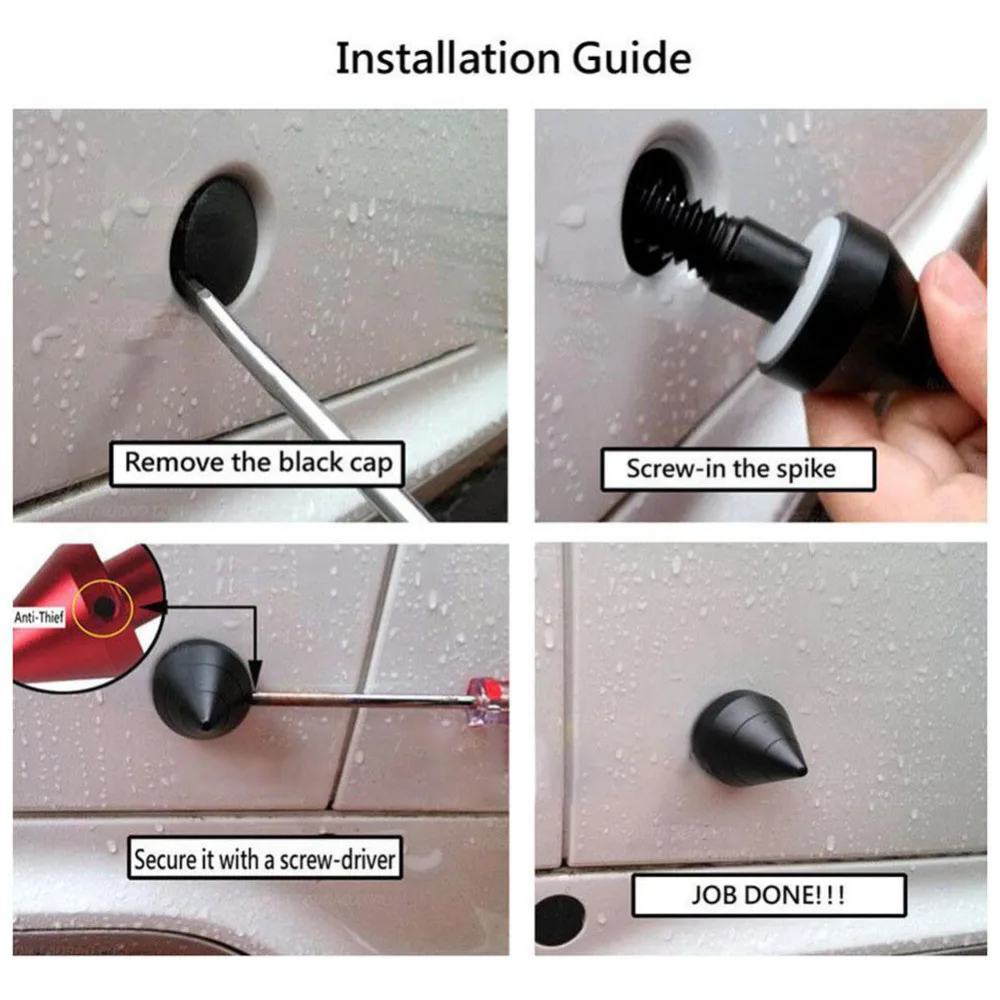 Installation Guide

Remove the black cap

Screw-in the spike

Anti-Thief

Secure it with a screw-driver

JOB DONE!!!