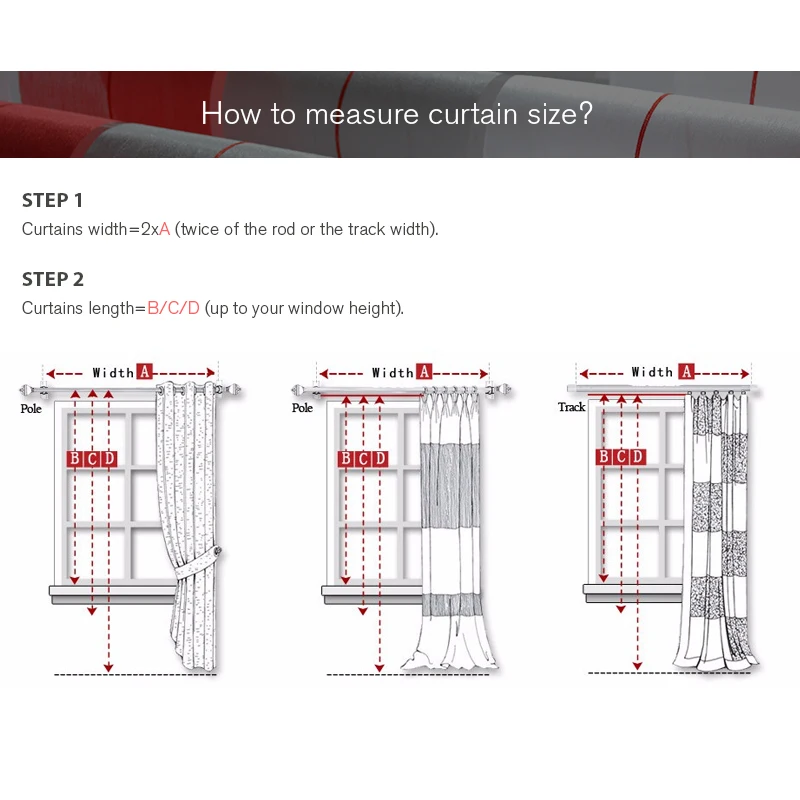 How to measure curtain size?

STEP 1
Curtains width=2xA (twice of the rod or the track width).

STEP 2
Curtains length=B/C/D (up to your window height).

Width A
Pole
B C D

Width A
Pole
B C D

Width A
Track
B C D