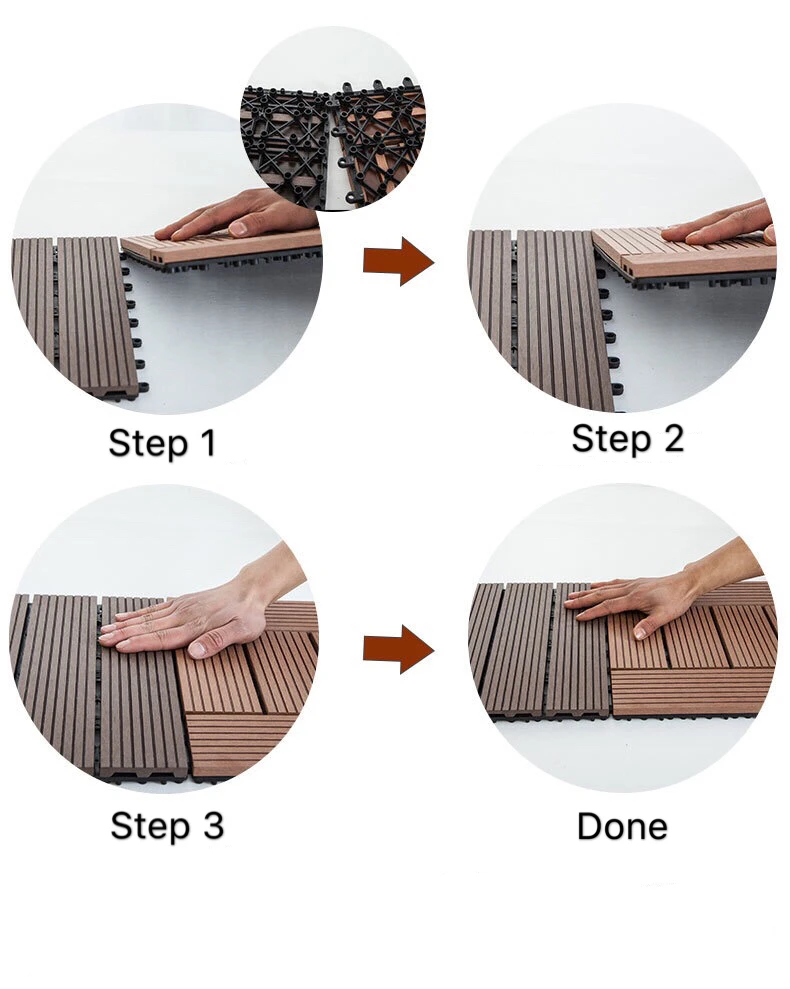 Step 1

Step 2

Step 3

Done