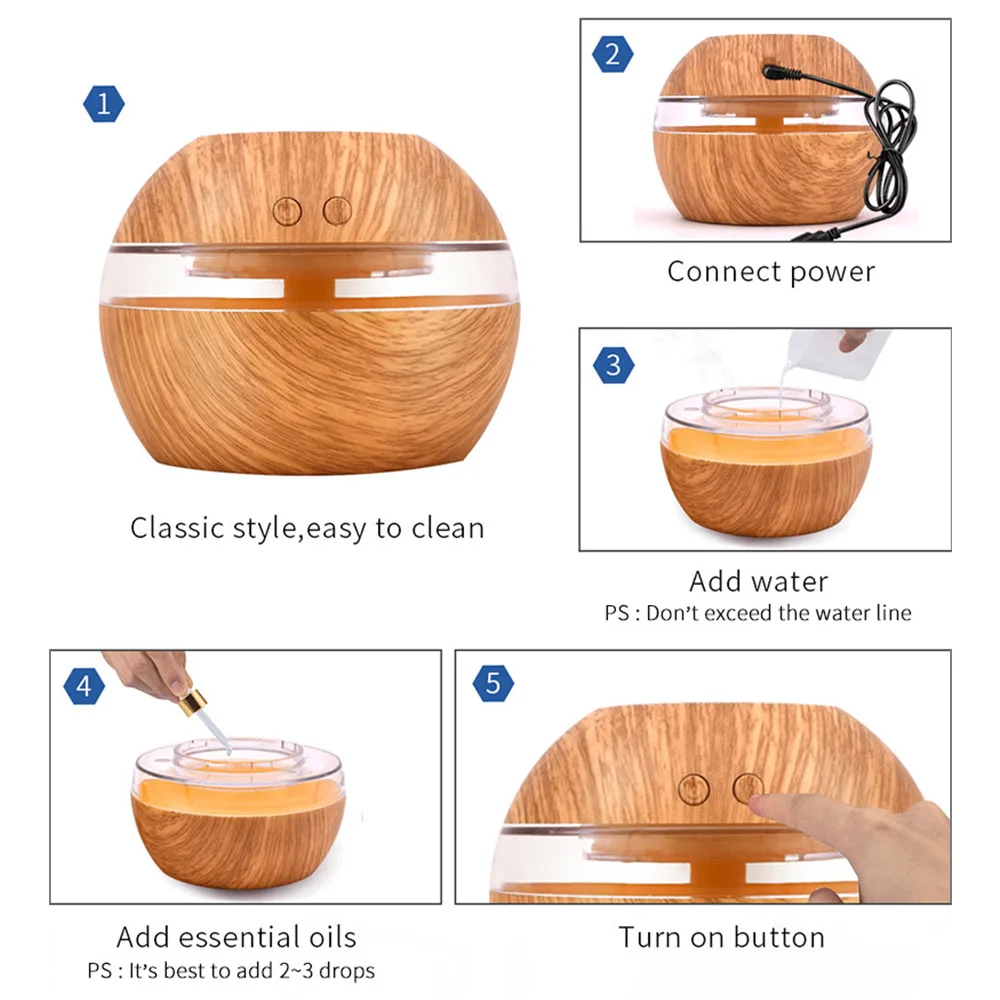 1

Classic style,easy to clean

2

Connect power

3

Add water
PS : Don't exceed the water line

4

Add essential oils
PS : It's best to add 2~3 drops

5

Turn on button