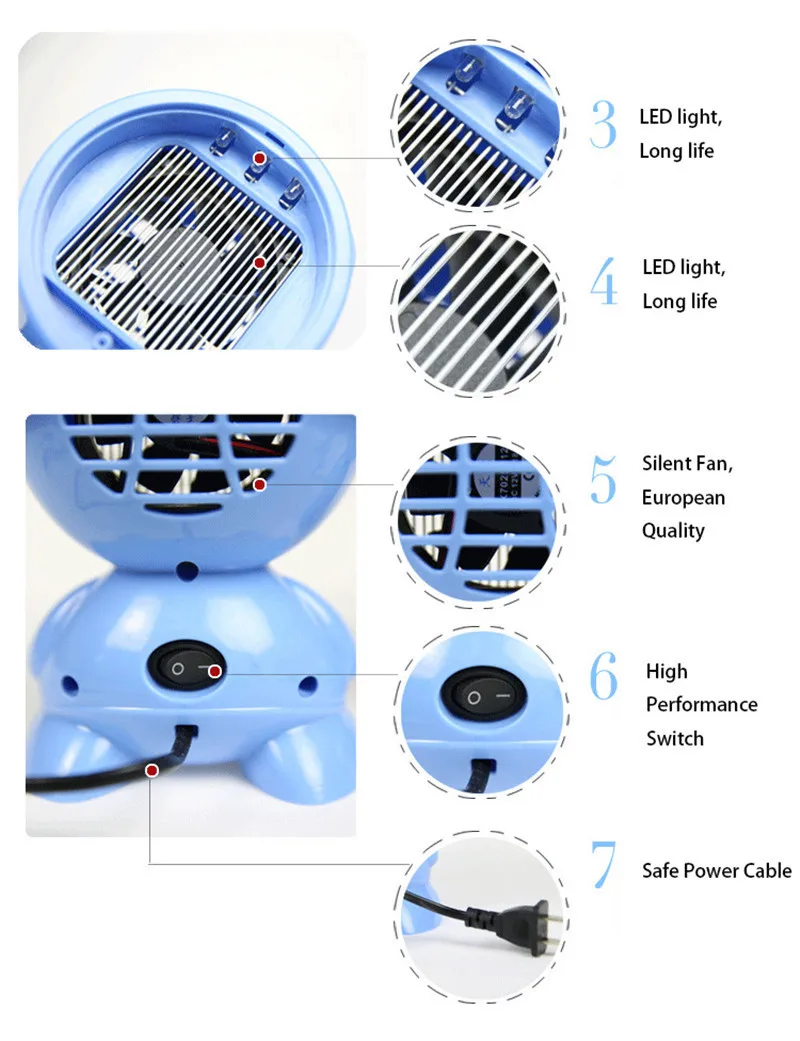 3 LED light, Long life

4 LED light, Long life

5 Silent Fan, European Quality

6 High Performance Switch

7 Safe Power Cable