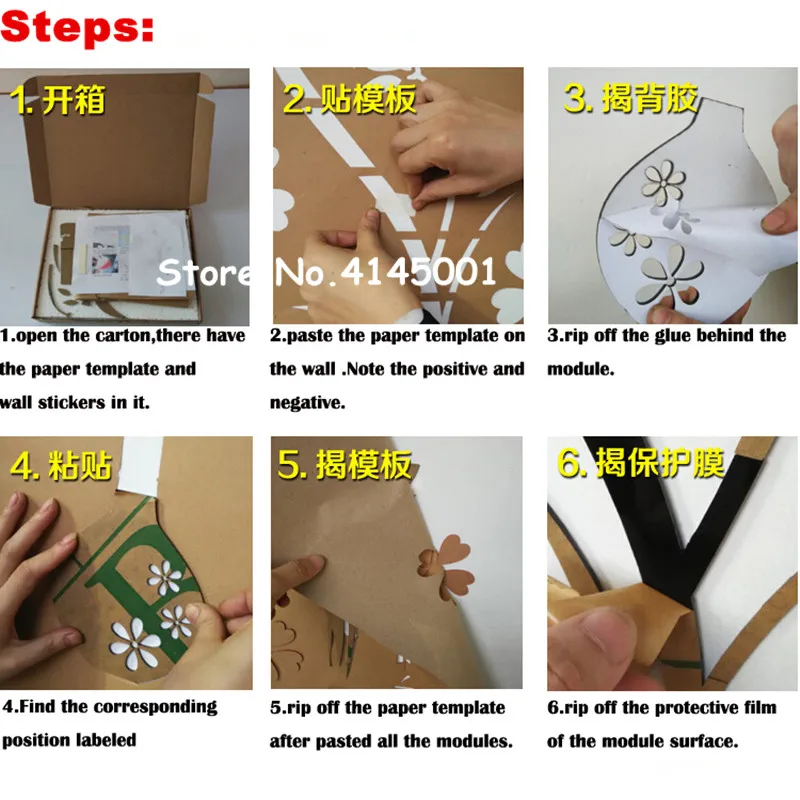 Steps:

1. 开箱

Store No.4145001

1.open the carton,there have the paper template and wall stickers in it.

2. 贴模板

2.paste the paper template on the wall .Note the positive and negative.

3. 揭背胶

3.rip off the glue behind the module.

4. 粘贴

4.Find the corresponding position labeled

5. 揭模板

5.rip off the paper template after pasted all the modules.

6. 揭保护膜

6.rip off the protective film of the module surface.