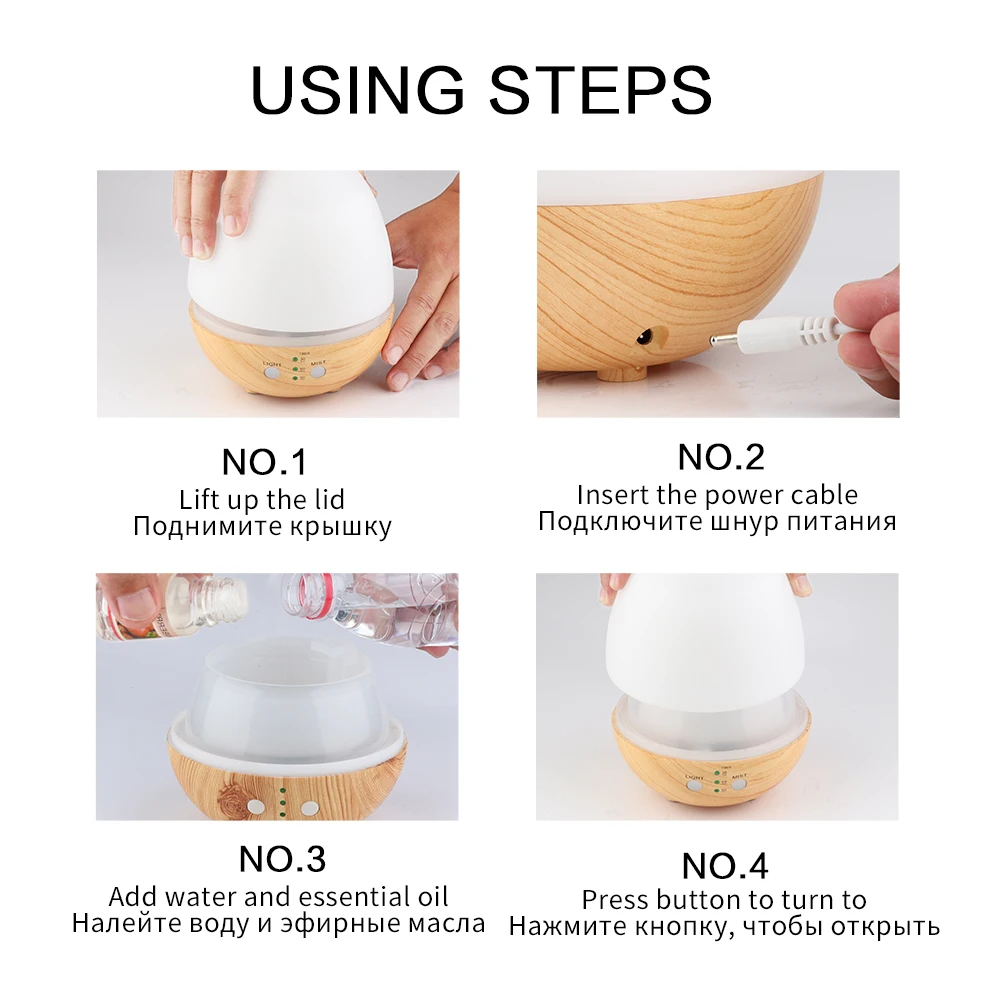 USING STEPS

LIGHT MIST

NO.1
Lift up the lid
Поднимите крышку

NO.2
Insert the power cable
Подключите шнур питания

NO.3
Add water and essential oil
Налейте воду и эфирные масла

LIGHT MIST

NO.4
Press button to turn to
Нажмите кнопку, чтобы открыть