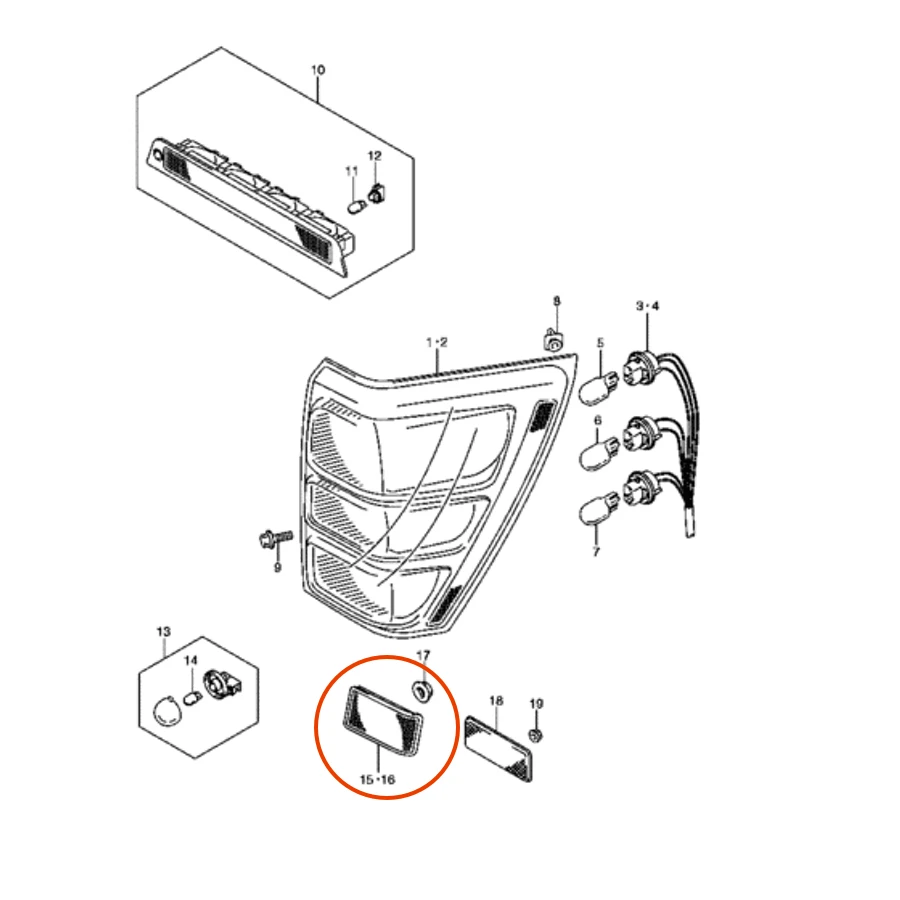 10
11
12
8
3·4
1·2
5
6
7
9
13
14
17
18
19
15·16