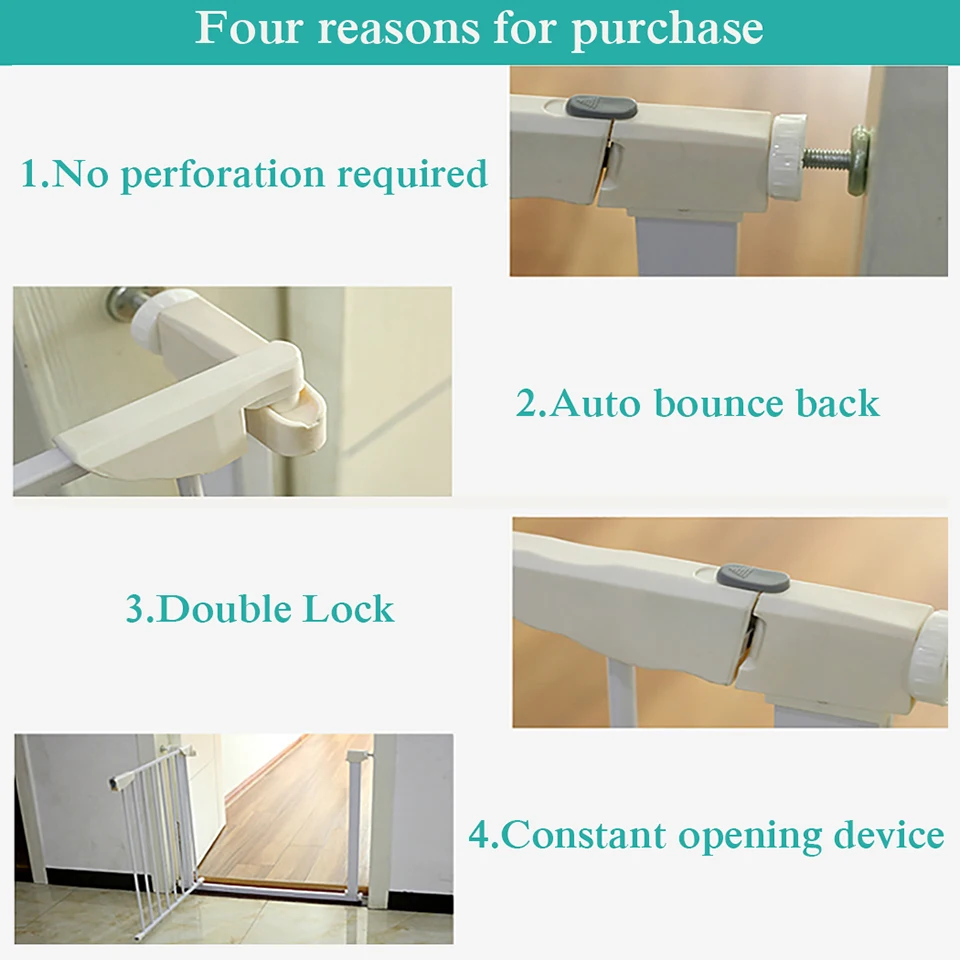 Four reasons for purchase

1.No perforation required

2.Auto bounce back

3.Double Lock

4.Constant opening device