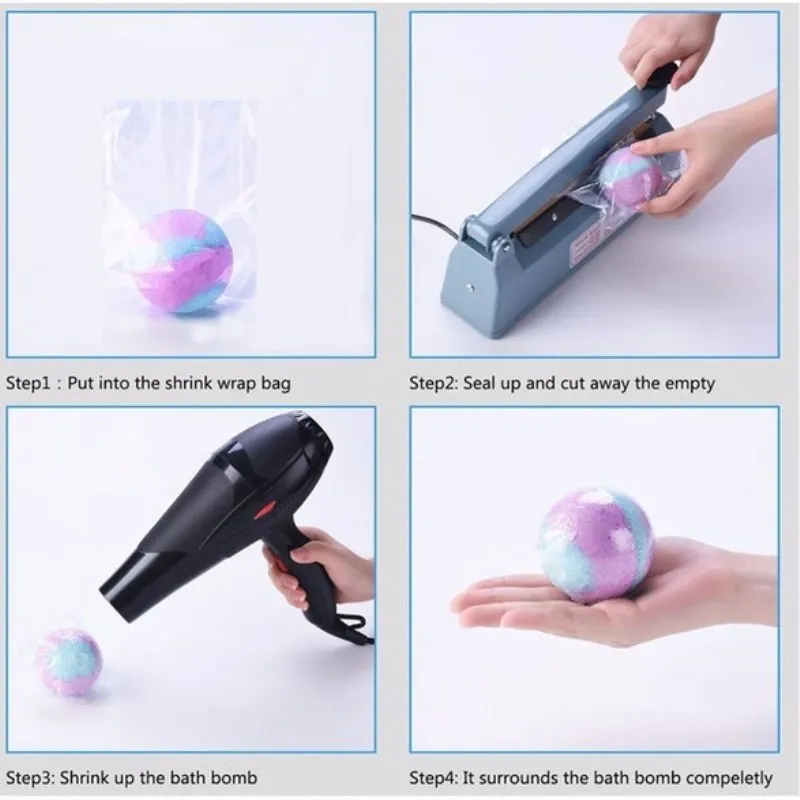 Step1 : Put into the shrink wrap bag

Step2: Seal up and cut away the empty

Step3: Shrink up the bath bomb

Step4: It surrounds the bath bomb compeletly