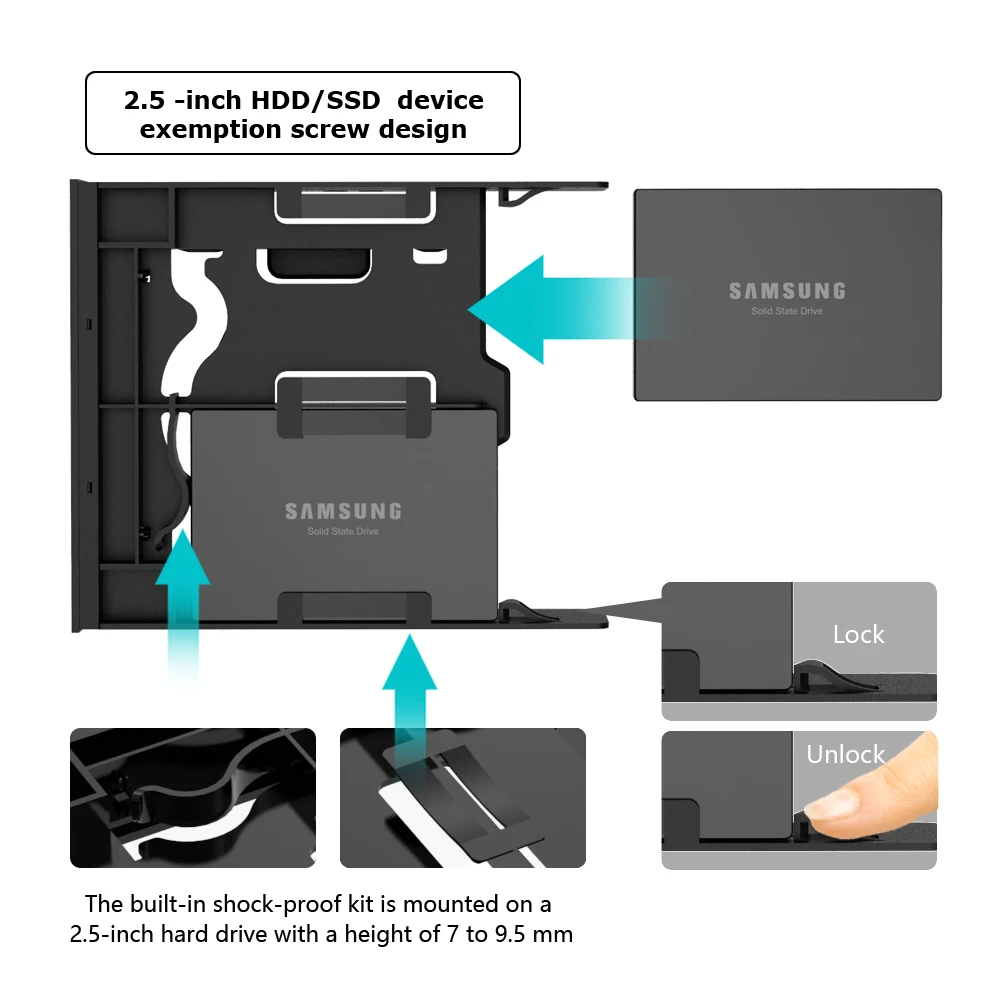 2.5 -inch HDD/SSD device exemption screw design

SAMSUNG
Solid State Drive

SAMSUNG
Solid State Drive

Lock

Unlock

The built-in shock-proof kit is mounted on a 2.5-inch hard drive with a height of 7 to 9.5 mm