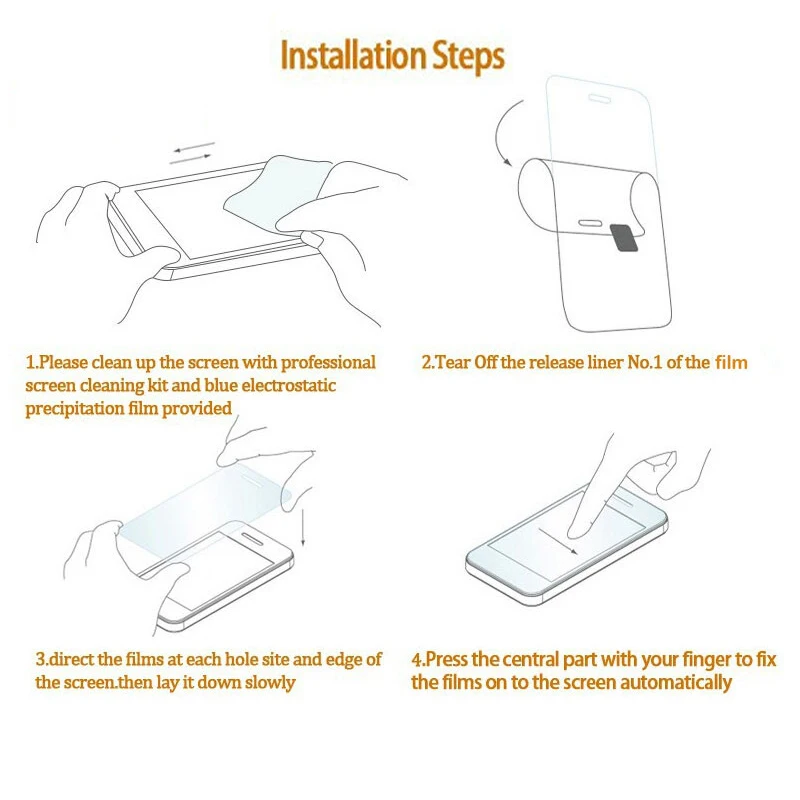 Installation Steps

1.Please clean up the screen with professional screen cleaning kit and blue electrostatic precipitation film provided

2.Tear Off the release liner No.1 of the film

3.direct the films at each hole site and edge of the screen.then lay it down slowly

4.Press the central part with your finger to fix the films on to the screen automatically