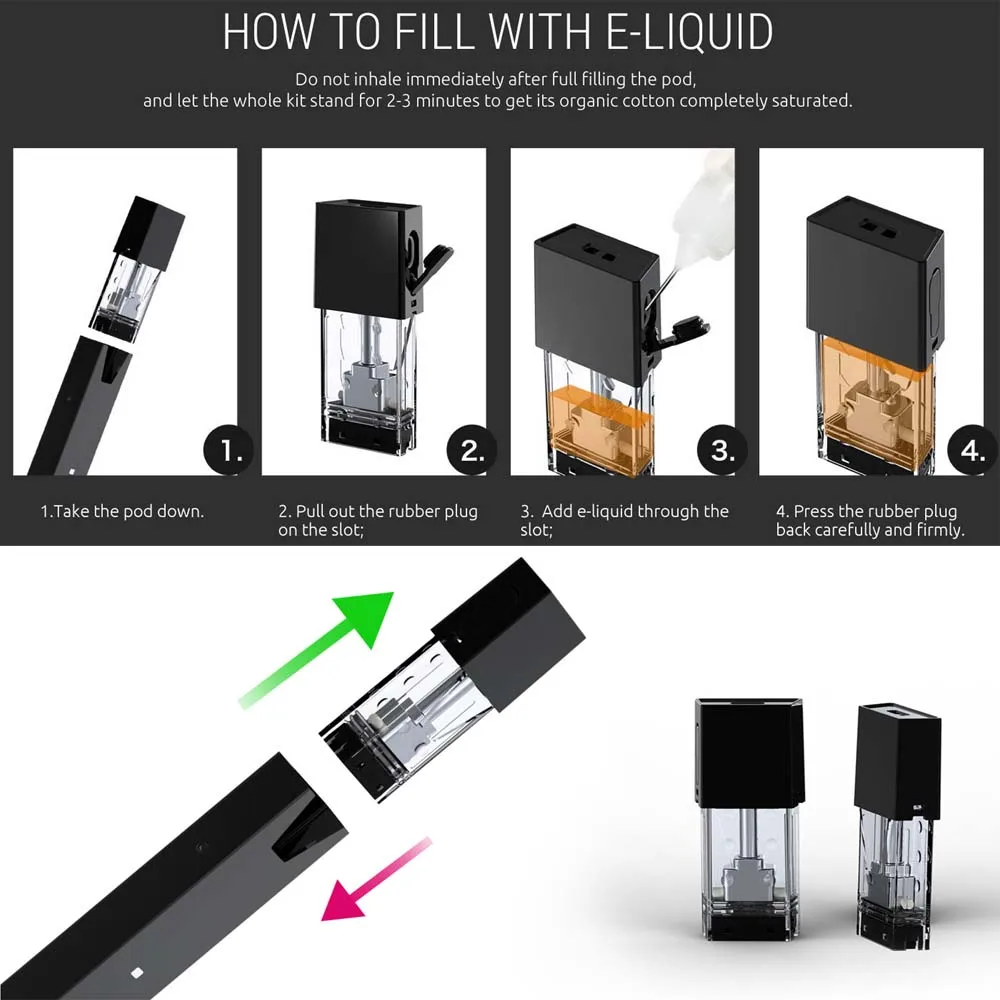 HOW TO FILL WITH E-LIQUID

Do not inhale immediately after full filling the pod, and let the whole kit stand for 2-3 minutes to get its organic cotton completely saturated.

1.

2.

3.

4.

1.Take the pod down.

2. Pull out the rubber plug on the slot;

3. Add e-liquid through the slot;

4. Press the rubber plug back carefully and firmly.