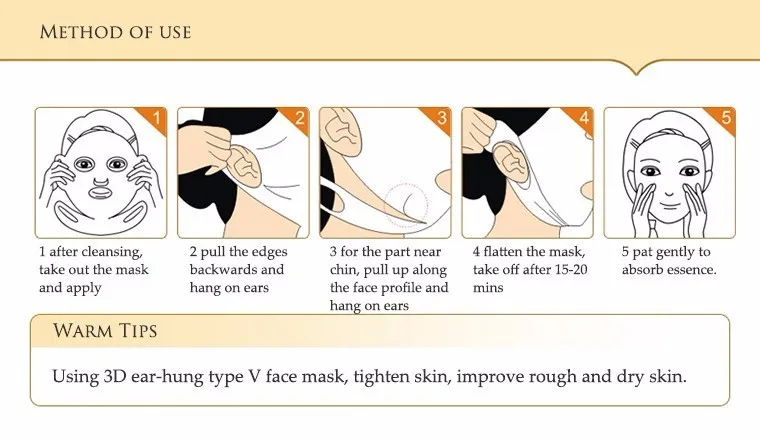 METHOD OF USE

1

2

3

4

5

1 after cleansing, take out the mask and apply

2 pull the edges backwards and hang on ears

3 for the part near chin, pull up along the face profile and hang on ears

4 flatten the mask, take off after 15-20 mins

5 pat gently to absorb essence.

WARM TIPS

Using 3D ear-hung type V face mask, tighten skin, improve rough and dry skin.