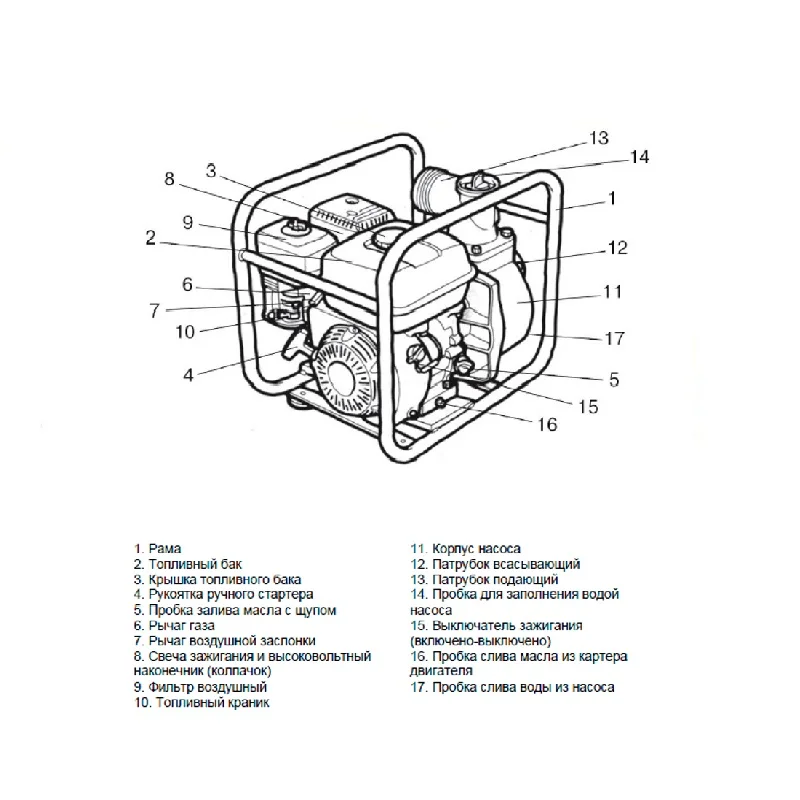 13
14
3
8
1
9
2
12
6
11
7
10
17
4
5
15
16

1. Рама
2. Топливный бак
3. Крышка топливного бака
4. Рукоятка ручного стартера
5. Пробка залива масла с щупом
6. Рычаг газа
7. Рычаг воздушной заслонки
8. Свеча зажигания и высоковольтный наконечник (колпачок)
9. Фильтр воздушный
10. Топливный краник

11. Корпус насоса
12. Патрубок всасывающий
13. Патрубок подающий
14. Пробка для заполнения водой насоса
15. Выключатель зажигания (включено-выключено)
16. Пробка слива масла из картера двигателя
17. Пробка слива воды из насоса