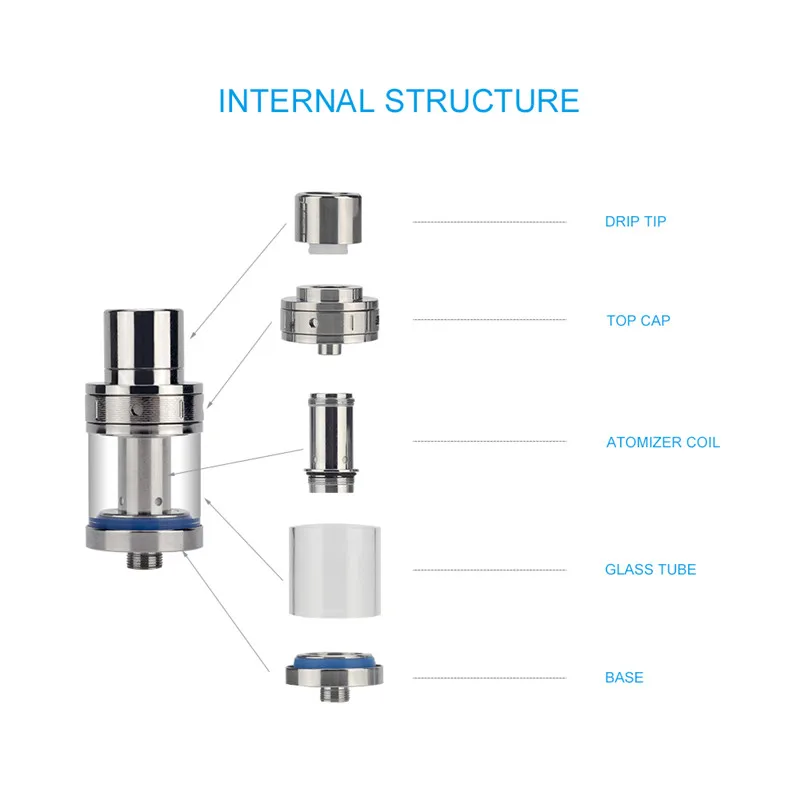 INTERNAL STRUCTURE

DRIP TIP

TOP CAP

ATOMIZER COIL

GLASS TUBE

BASE