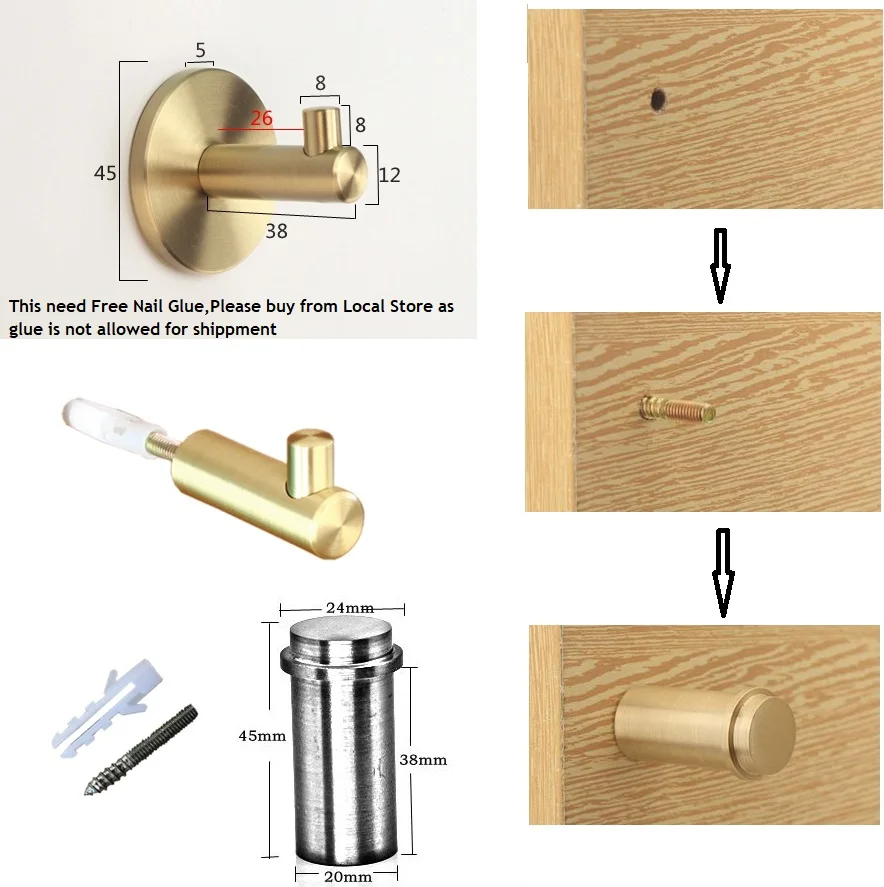 5
8
26
8
45
12
38

This need Free Nail Glue,Please buy from Local Store as glue is not allowed for shippment

24mm
45mm
38mm
20mm