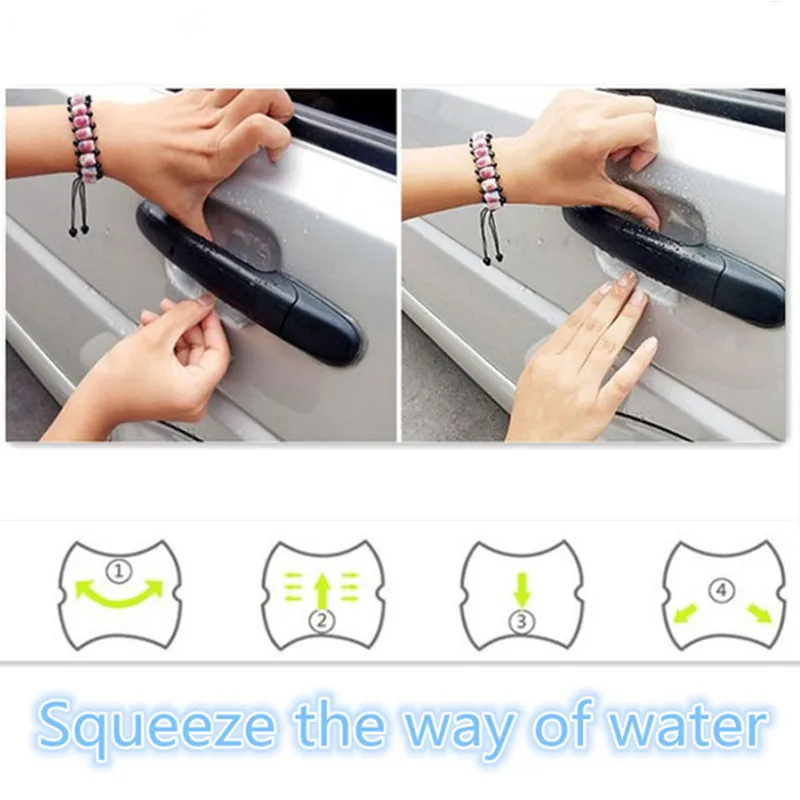 ①

②

③

④

Squeeze the way of water