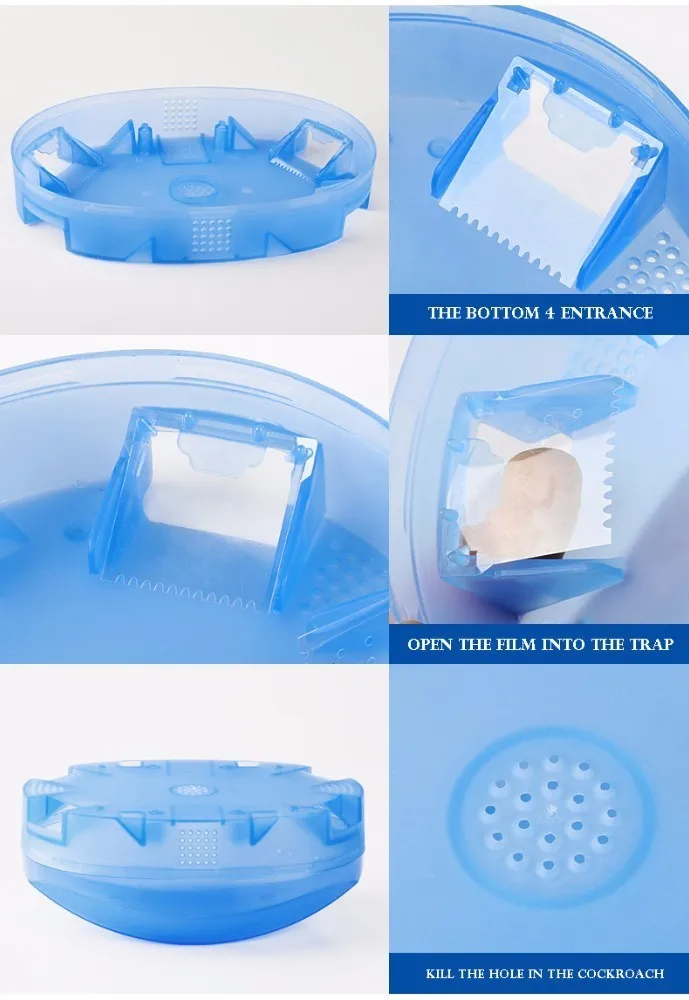 THE BOTTOM 4 ENTRANCE

OPEN THE FILM INTO THE TRAP

KILL THE HOLE IN THE COCKROACH