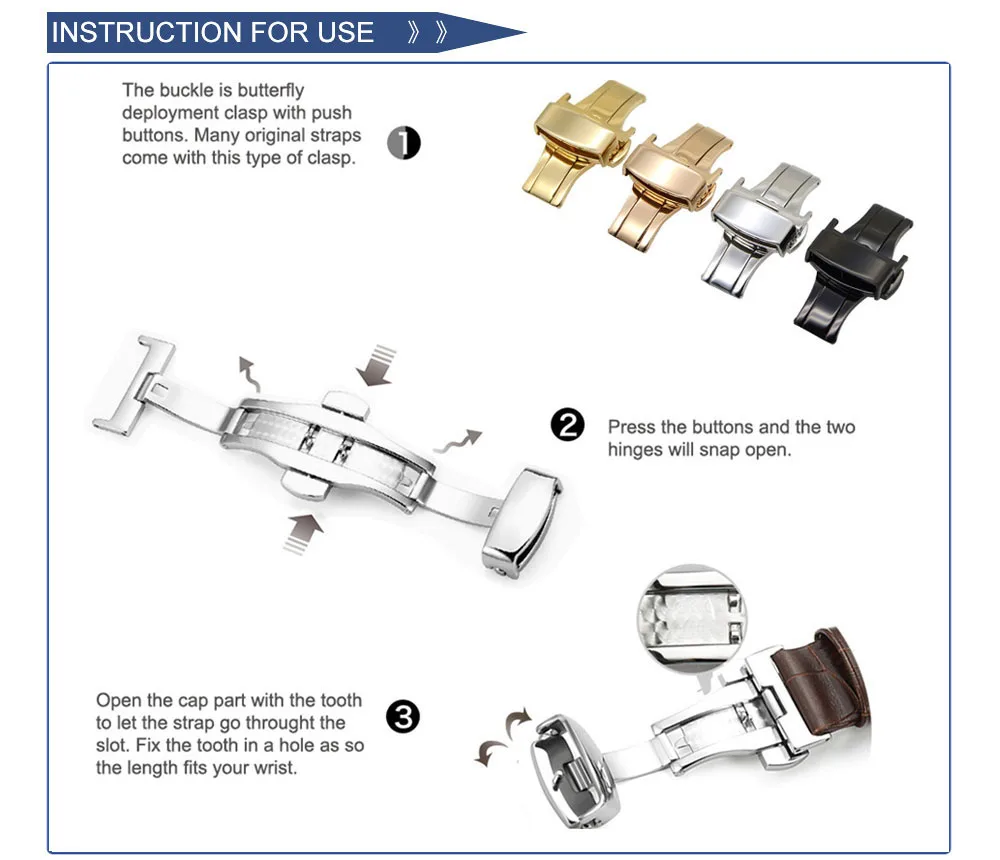 INSTRUCTION FOR USE 》》

The buckle is butterfly deployment clasp with push buttons. Many original straps come with this type of clasp.

1

2

Press the buttons and the two hinges will snap open.

Open the cap part with the tooth to let the strap go throught the slot. Fix the tooth in a hole as so the length fits your wrist.

3