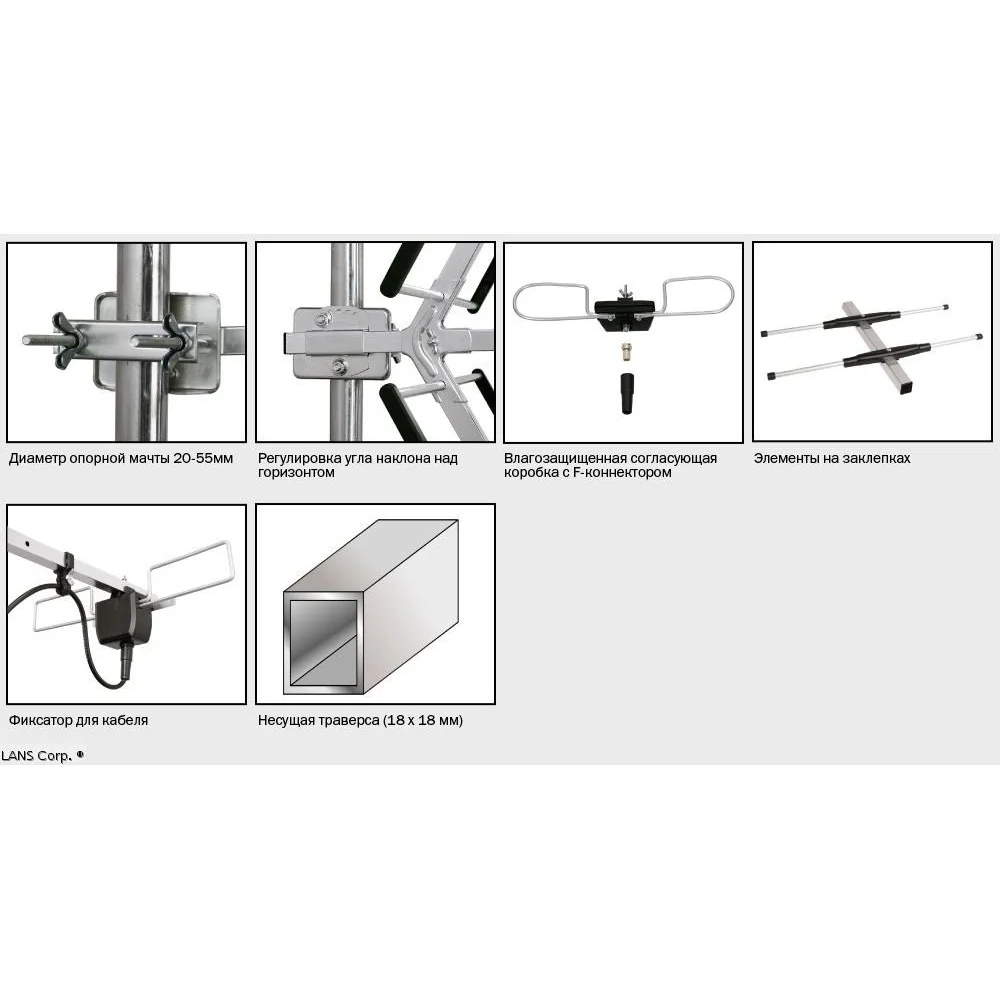 Диаметр опорной мачты 20-55мм

Регулировка угла наклона над горизонтом

Влагозащищенная согласующая коробка с F-коннектором

Элементы на заклепках

Фиксатор для кабеля

Несущая траверса (18 x 18 мм)

LANS Corp. ®