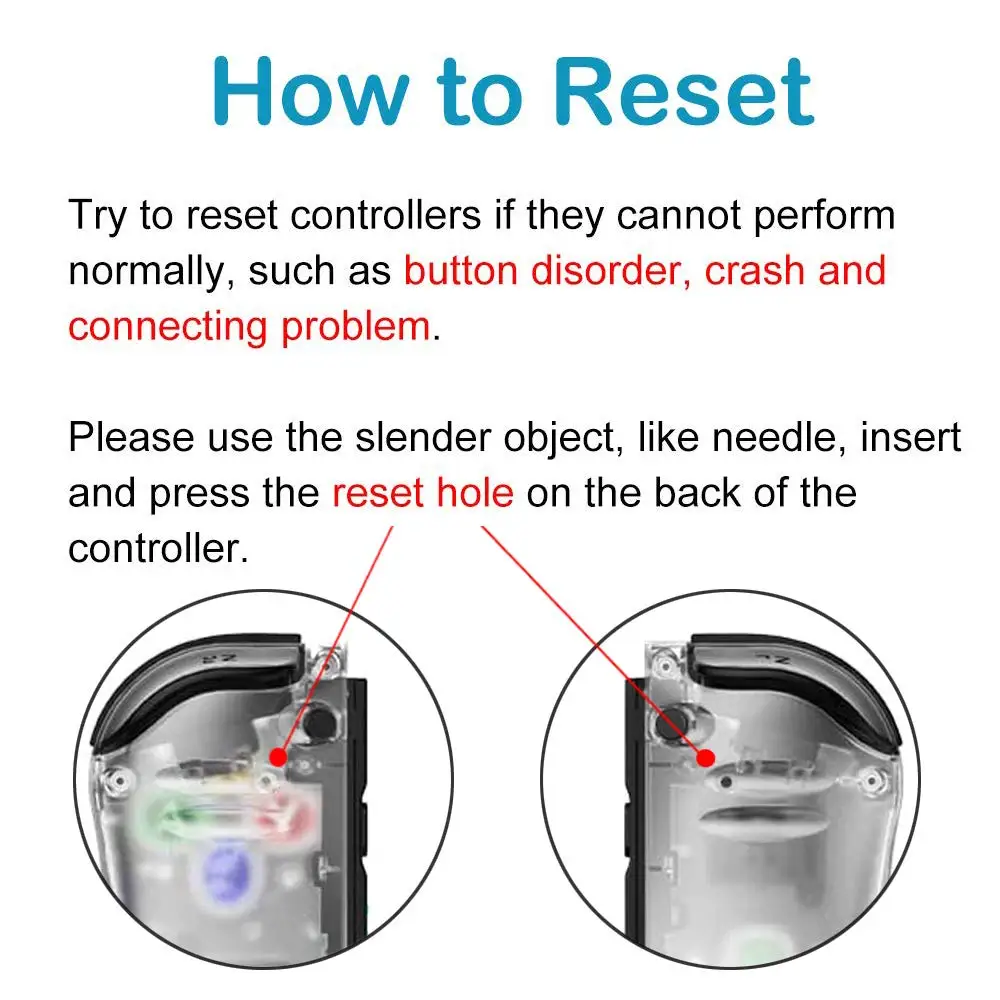 How to Reset

Try to reset controllers if they cannot perform normally, such as button disorder, crash and connecting problem.

Please use the slender object, like needle, insert and press the reset hole on the back of the controller.

ZR

ZL