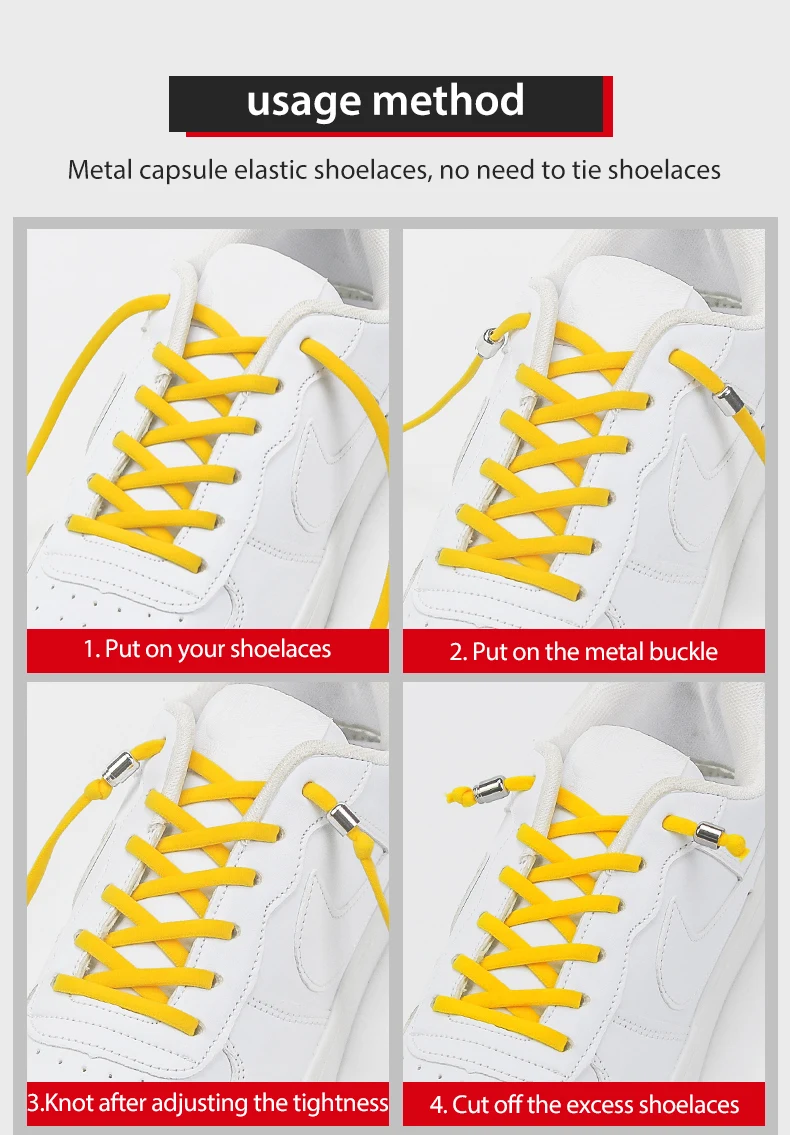 usage method

Metal capsule elastic shoelaces, no need to tie shoelaces

1. Put on your shoelaces

2. Put on the metal buckle

3.Knot after adjusting the tightness

4. Cut off the excess shoelaces