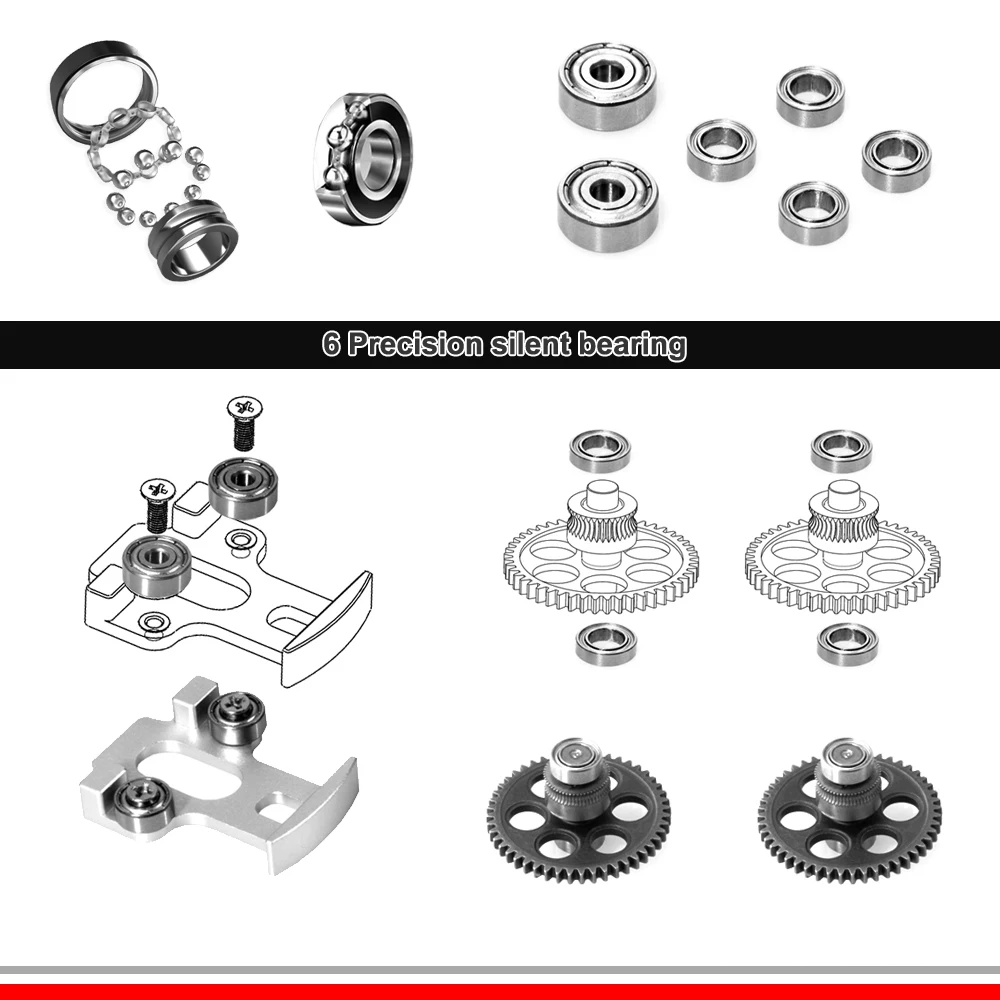 6 Precision silent bearing