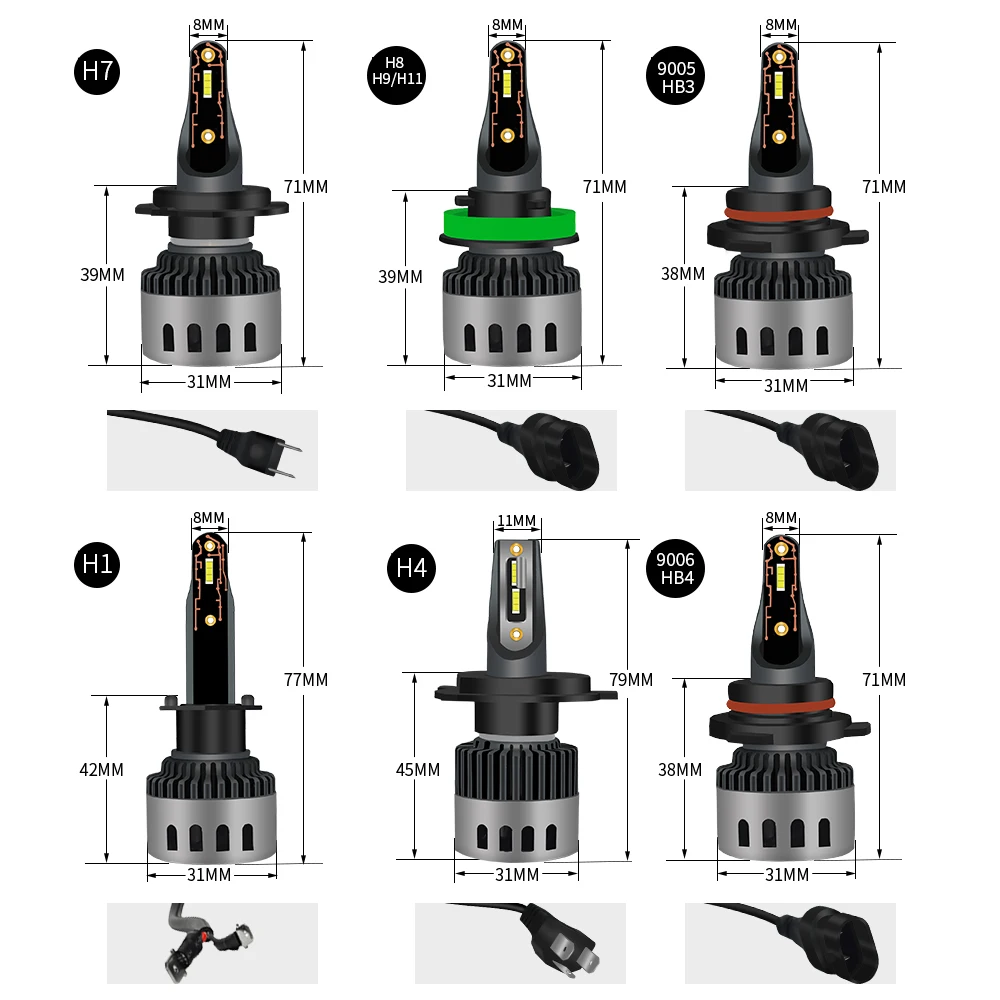 H7
8MM
71MM
39MM
31MM

H8
H9/H11
8MM
71MM
39MM
31MM

9005
HB3
8MM
71MM
38MM
31MM

H1
8MM
77MM
42MM
31MM

H4
11MM
79MM
45MM
31MM

9006
HB4
8MM
71MM
38MM
31MM