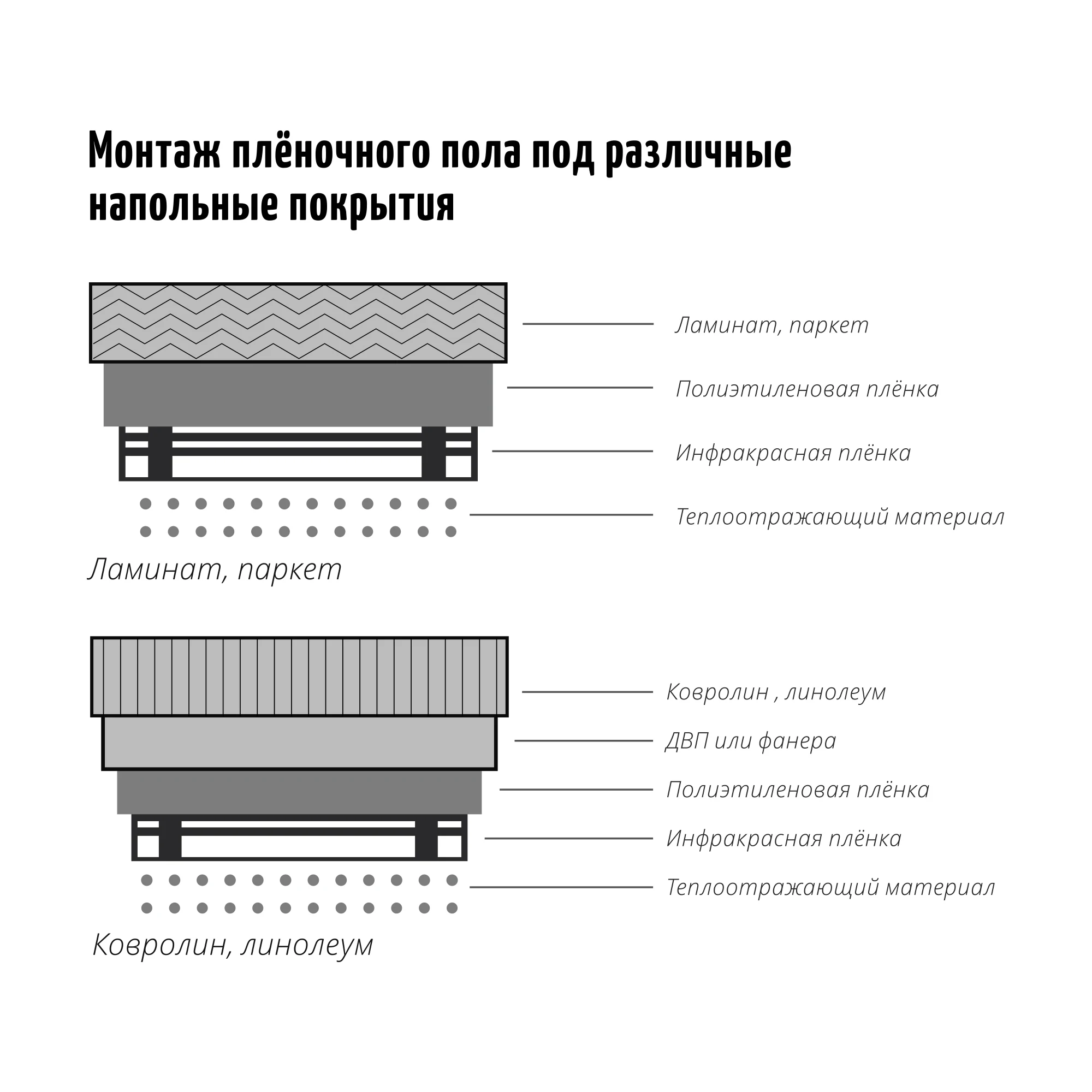 Монтаж плёночного пола под различные напольные покрытия

Ламинат, паркет

Полиэтиленовая плёнка

Инфракрасная плёнка

Теплоотражающий материал

Ламинат, паркет

Ковролин , линолеум

ДВП или фанера

Полиэтиленовая плёнка

Инфракрасная плёнка

Теплоотражающий материал

Ковролин, линолеум