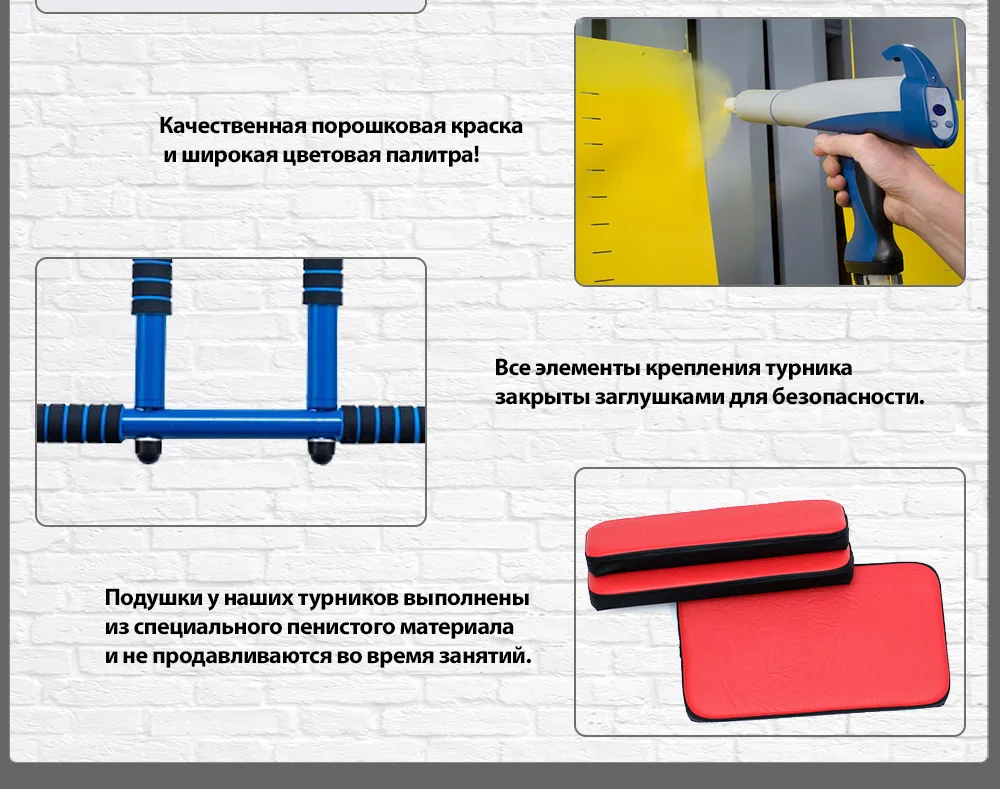 Качественная порошковая краска
и широкая цветовая палитра!

Все элементы крепления турника
закрыты заглушками для безопасности.

Подушки у наших турников выполнены
из специального пенистого материала
и не продавливаются во время занятий.