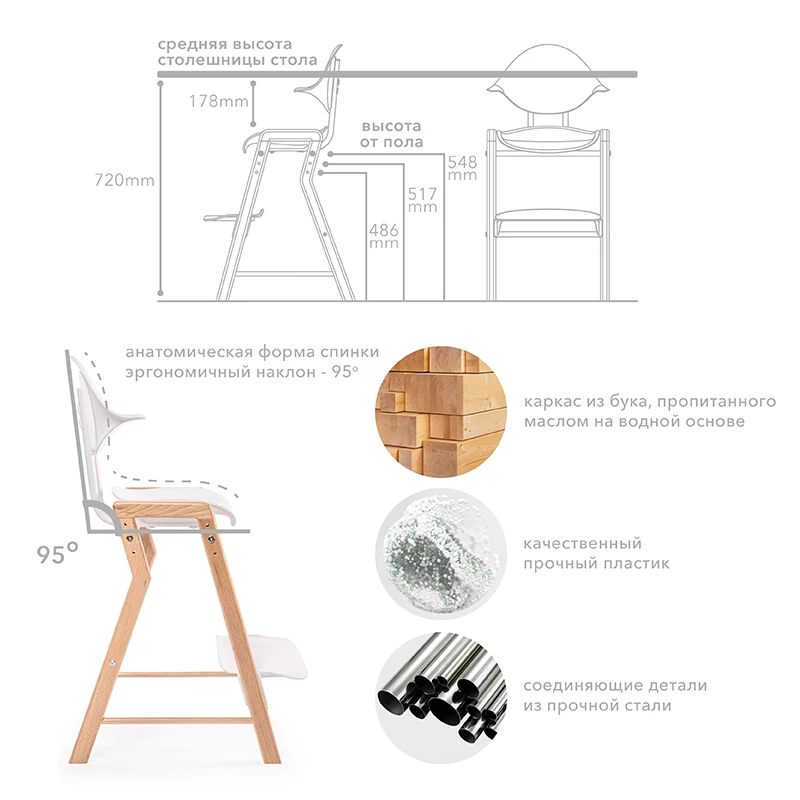 средняя высота столешницы стола

178mm

720mm

высота от пола

548 mm

517 mm

486 mm

анатомическая форма спинки эргономичный наклон - 95°

95°

каркас из бука, пропитанного маслом на водной основе

качественный прочный пластик

соединяющие детали из прочной стали