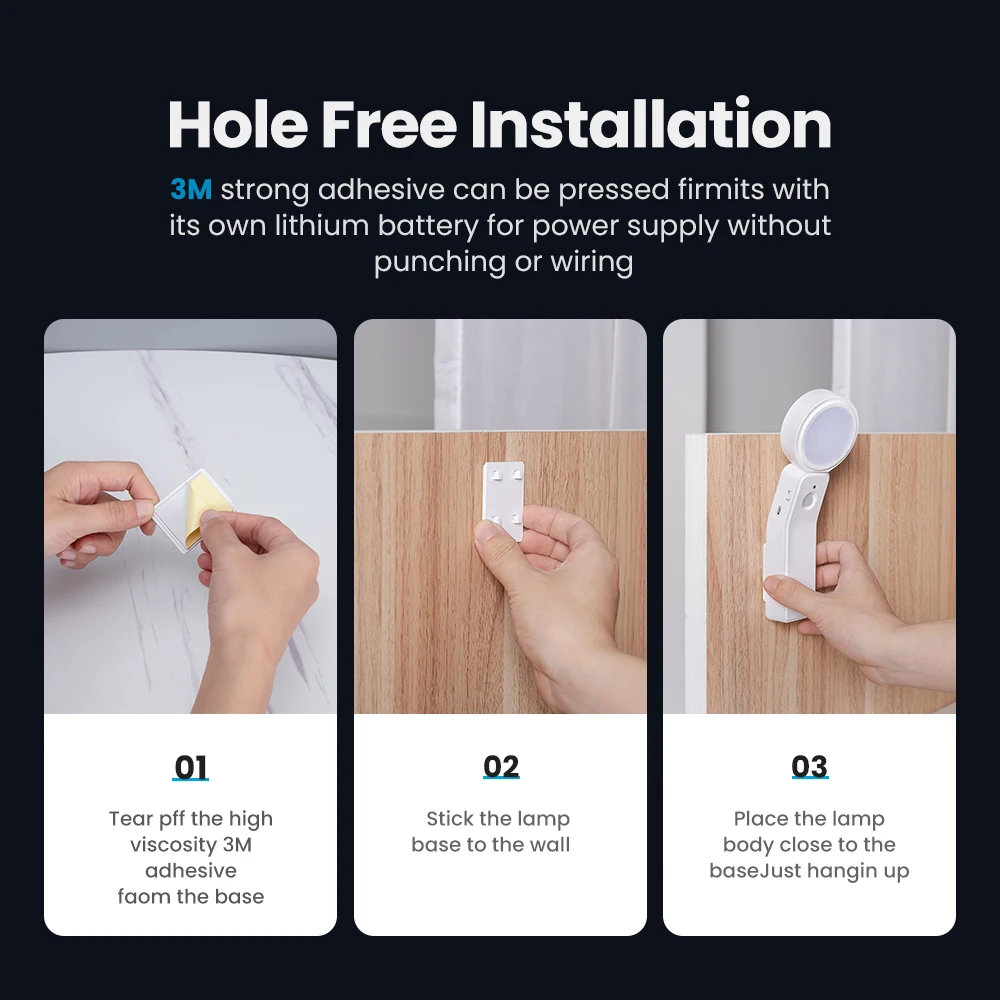 Hole Free Installation

3M strong adhesive can be pressed firmits with its own lithium battery for power supply without punching or wiring

01

Tear pff the high viscosity 3M adhesive faom the base

02

Stick the lamp base to the wall

03

Place the lamp body close to the baseJust hangin up