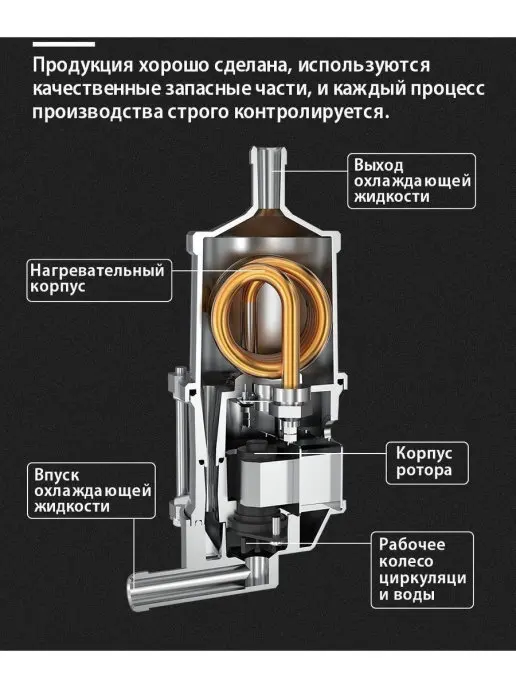 Продукция хорошо сделана, используются качественные запасные части, и каждый процесс производства строго контролируется.

Выход охлаждающей жидкости

Нагревательный корпус

Корпус ротора

Впуск охлаждающей жидкости

Рабочее колесо циркуляци и воды