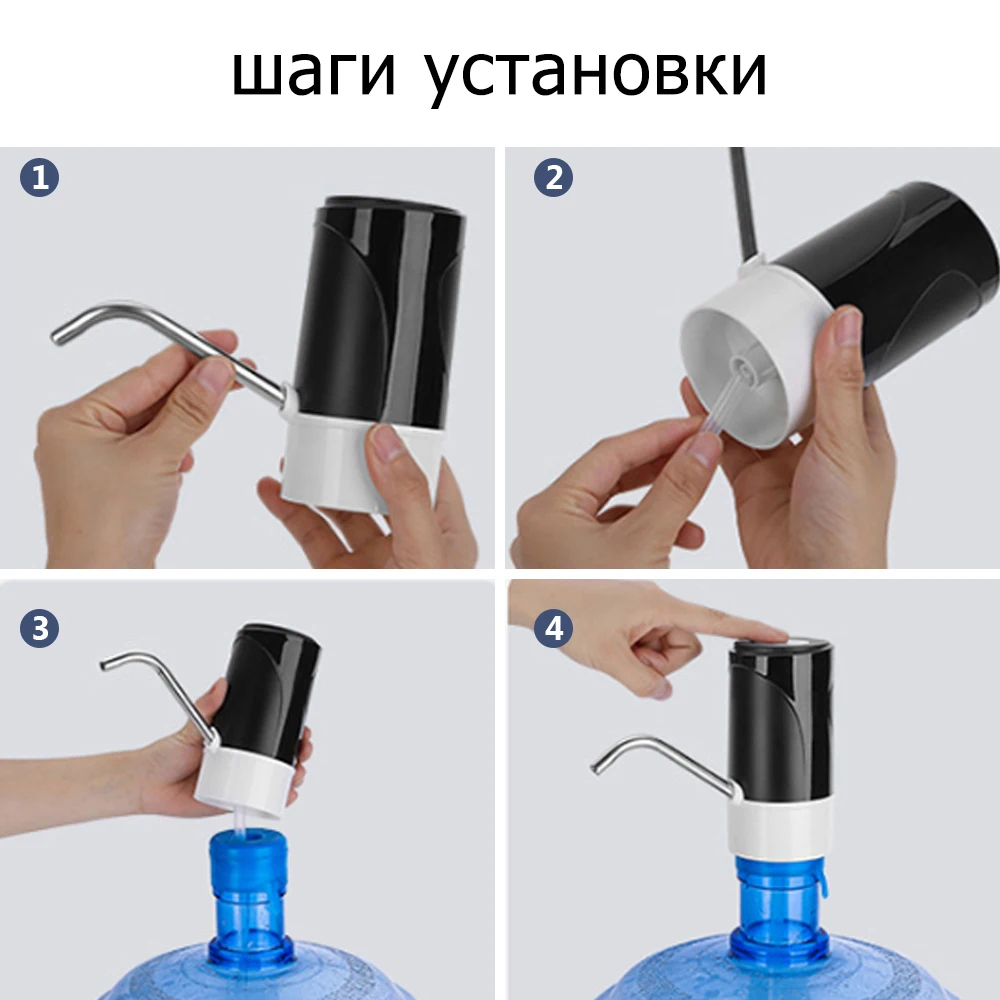 шаги установки

1

2

3

4