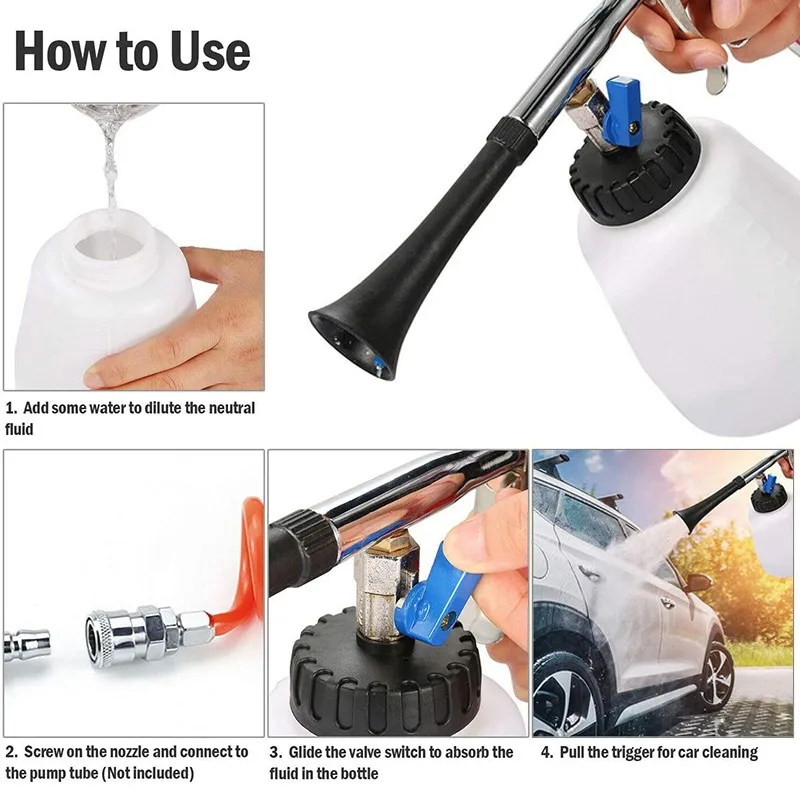 How to Use

1. Add some water to dilute the neutral fluid

2. Screw on the nozzle and connect to the pump tube (Not included)

3. Glide the valve switch to absorb the fluid in the bottle

4. Pull the trigger for car cleaning