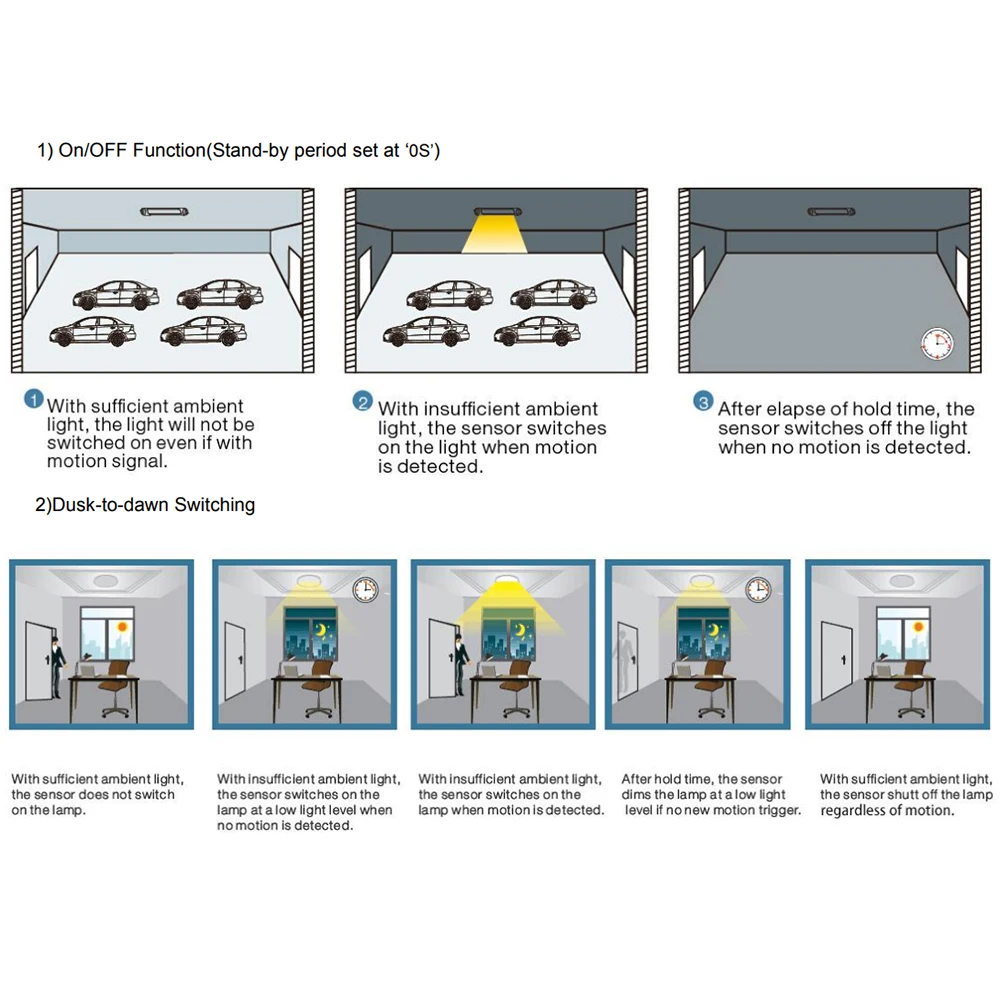 1) On/OFF Function(Stand-by period set at '0S')

1 With sufficient ambient light, the light will not be switched on even if with motion signal.

2 With insufficient ambient light, the sensor switches on the light when motion is detected.

3 After elapse of hold time, the sensor switches off the light when no motion is detected.

2)Dusk-to-dawn Switching

With sufficient ambient light, the sensor does not switch on the lamp.

With insufficient ambient light, the sensor switches on the lamp at a low light level when no motion is detected.

With insufficient ambient light, the sensor switches on the lamp when motion is detected.

After hold time, the sensor dims the lamp at a low light level if no new motion trigger.

With sufficient ambient light, the sensor shutt off the lamp regardless of motion.