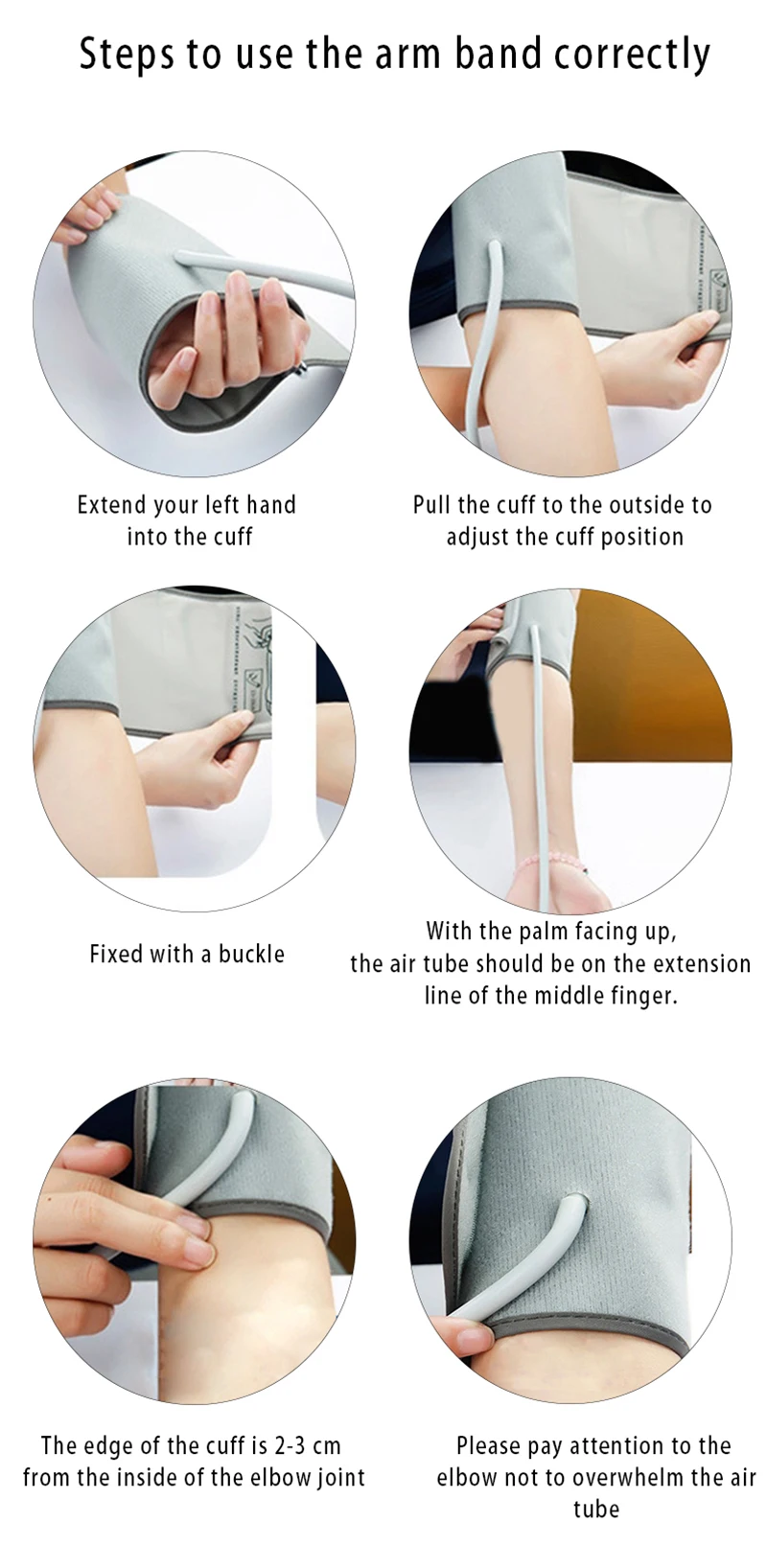 Steps to use the arm band correctly

Extend your left hand into the cuff

Pull the cuff to the outside to adjust the cuff position

Fixed with a buckle

With the palm facing up, the air tube should be on the extension line of the middle finger.

The edge of the cuff is 2-3 cm from the inside of the elbow joint

Please pay attention to the elbow not to overwhelm the air tube