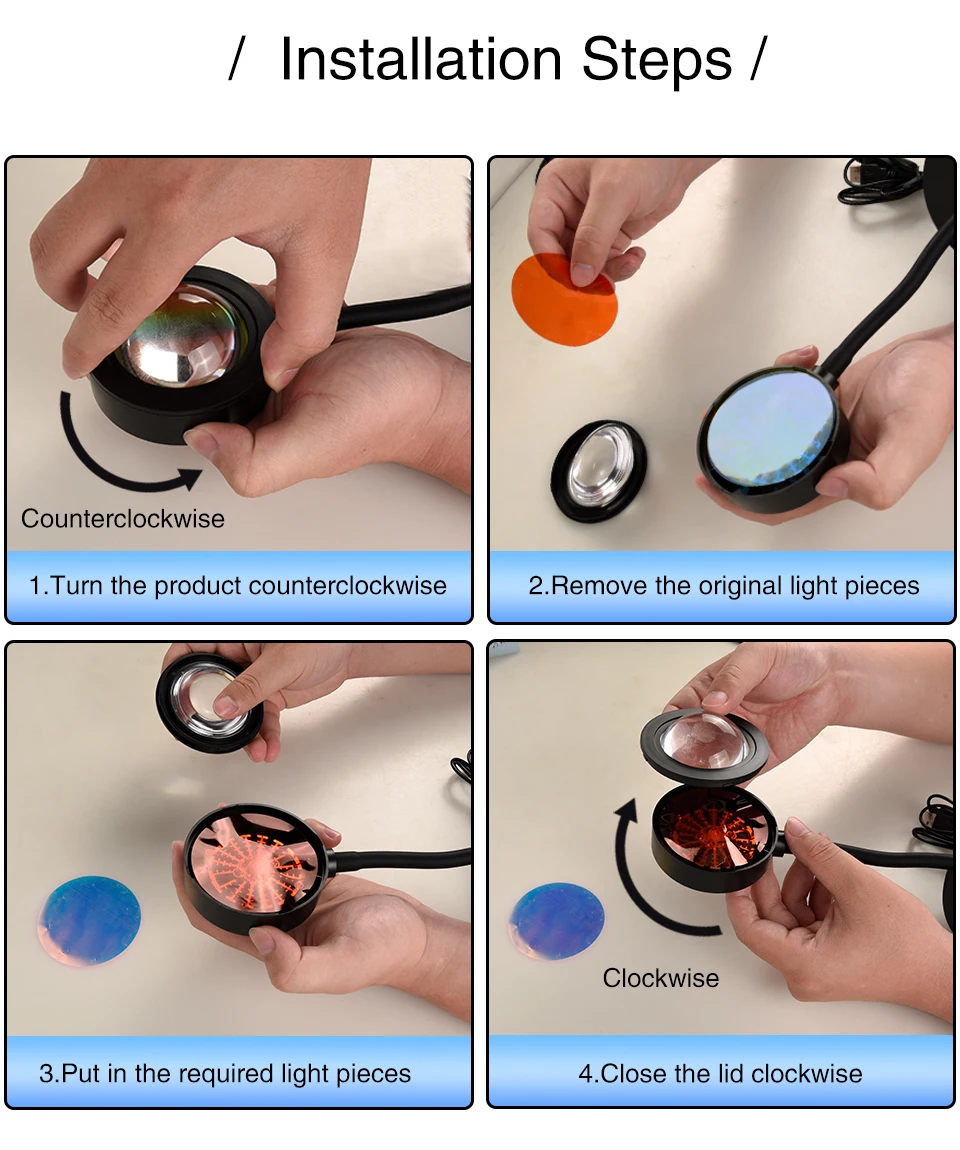 / Installation Steps /

Counterclockwise

1.Turn the product counterclockwise

2.Remove the original light pieces

3.Put in the required light pieces

Clockwise

4.Close the lid clockwise