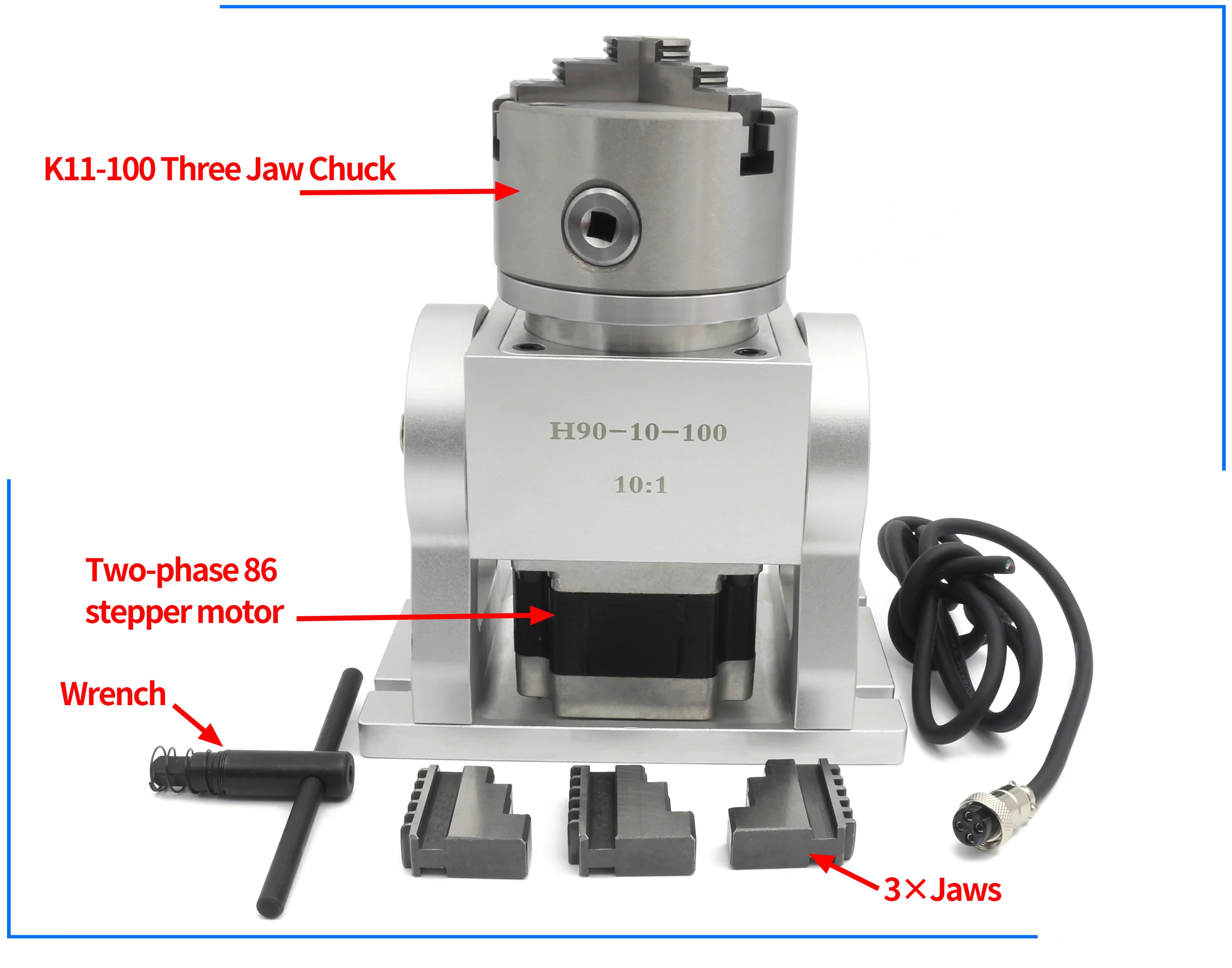 K11-100 Three Jaw Chuck

H90-10-100

10:1

Two-phase 86 stepper motor

Wrench

3×Jaws