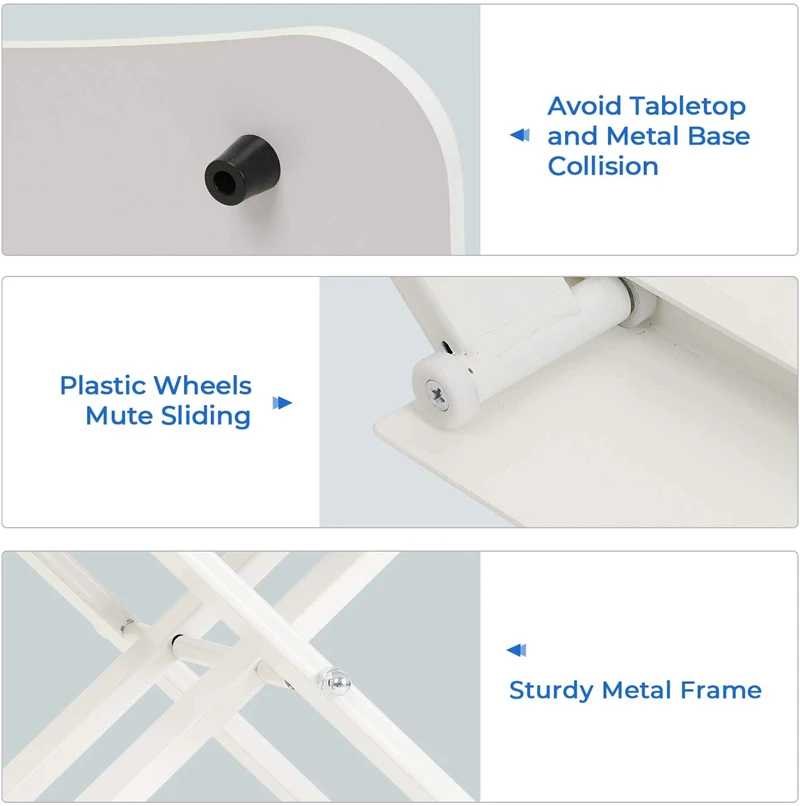 Avoid Tabletop and Metal Base Collision

Plastic Wheels Mute Sliding

Sturdy Metal Frame