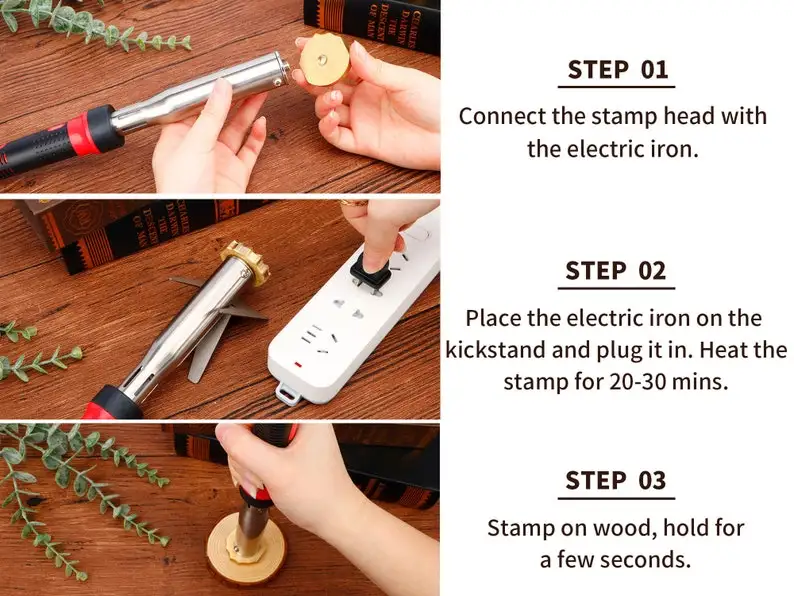 CHARLES DARWIN THE DESCENT OF MAN

STEP 01

Connect the stamp head with the electric iron.

CHARLES DARWIN THE DESCENT OF MAN

STEP 02

Place the electric iron on the kickstand and plug it in. Heat the stamp for 20-30 mins.

STEP 03

Stamp on wood, hold for a few seconds.