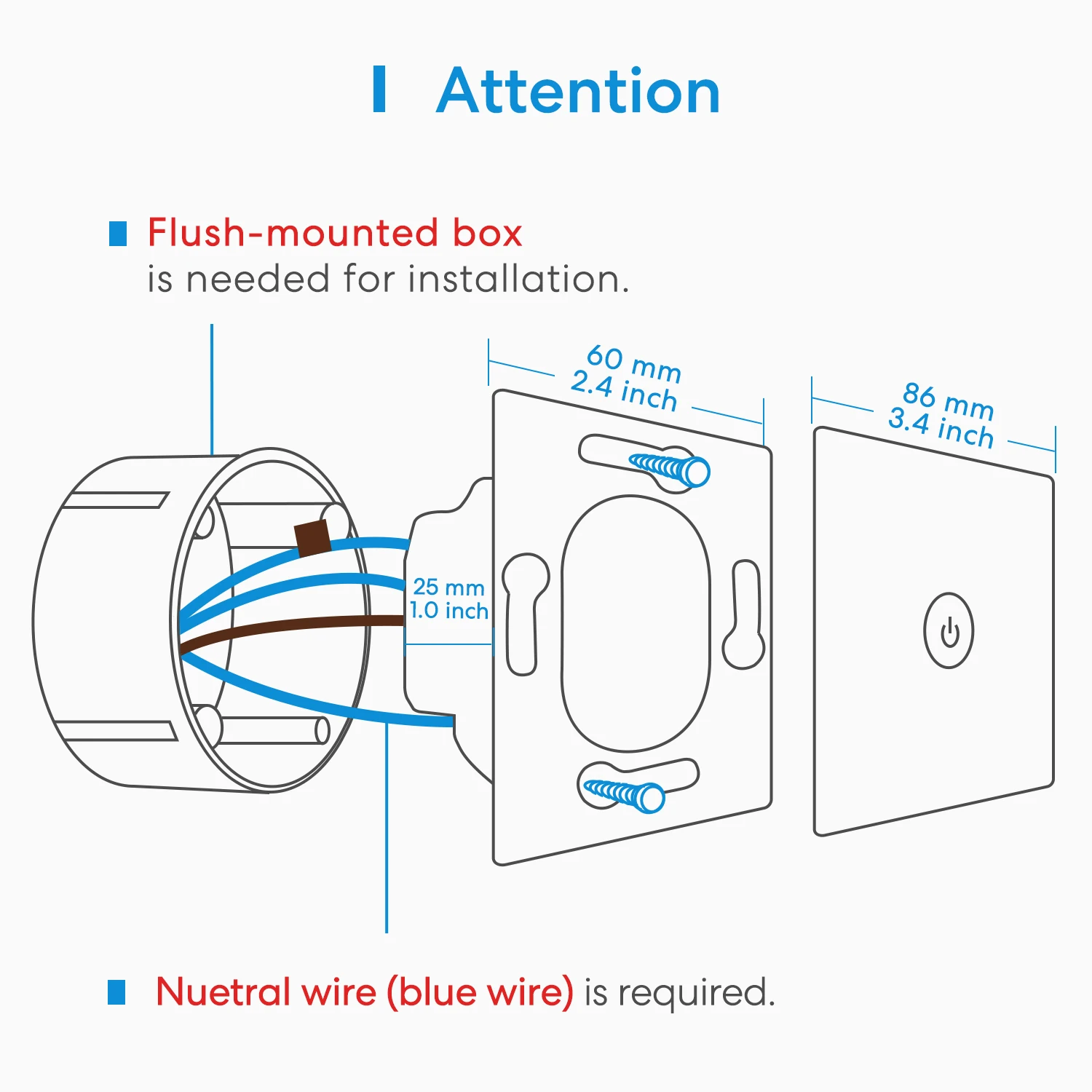 Attention

Flush-mounted box is needed for installation.

60 mm
2.4 inch

86 mm
3.4 inch

25 mm
1.0 inch

Nuetral wire (blue wire) is required.