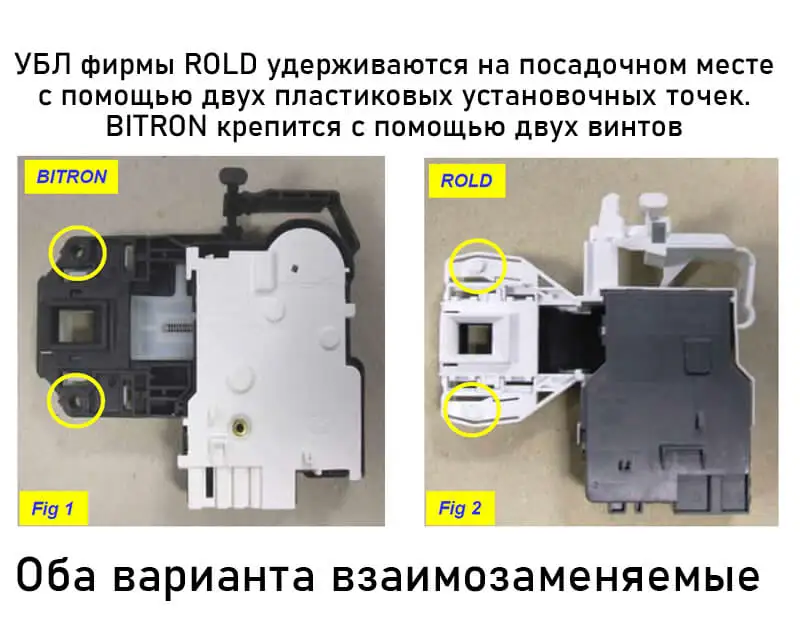 УБЛ фирмы ROLD удерживаются на посадочном месте с помощью двух пластиковых установочных точек. BITRON крепится с помощью двух винтов

BITRON

Fig 1

ROLD

Fig 2

Оба варианта взаимозаменяемые