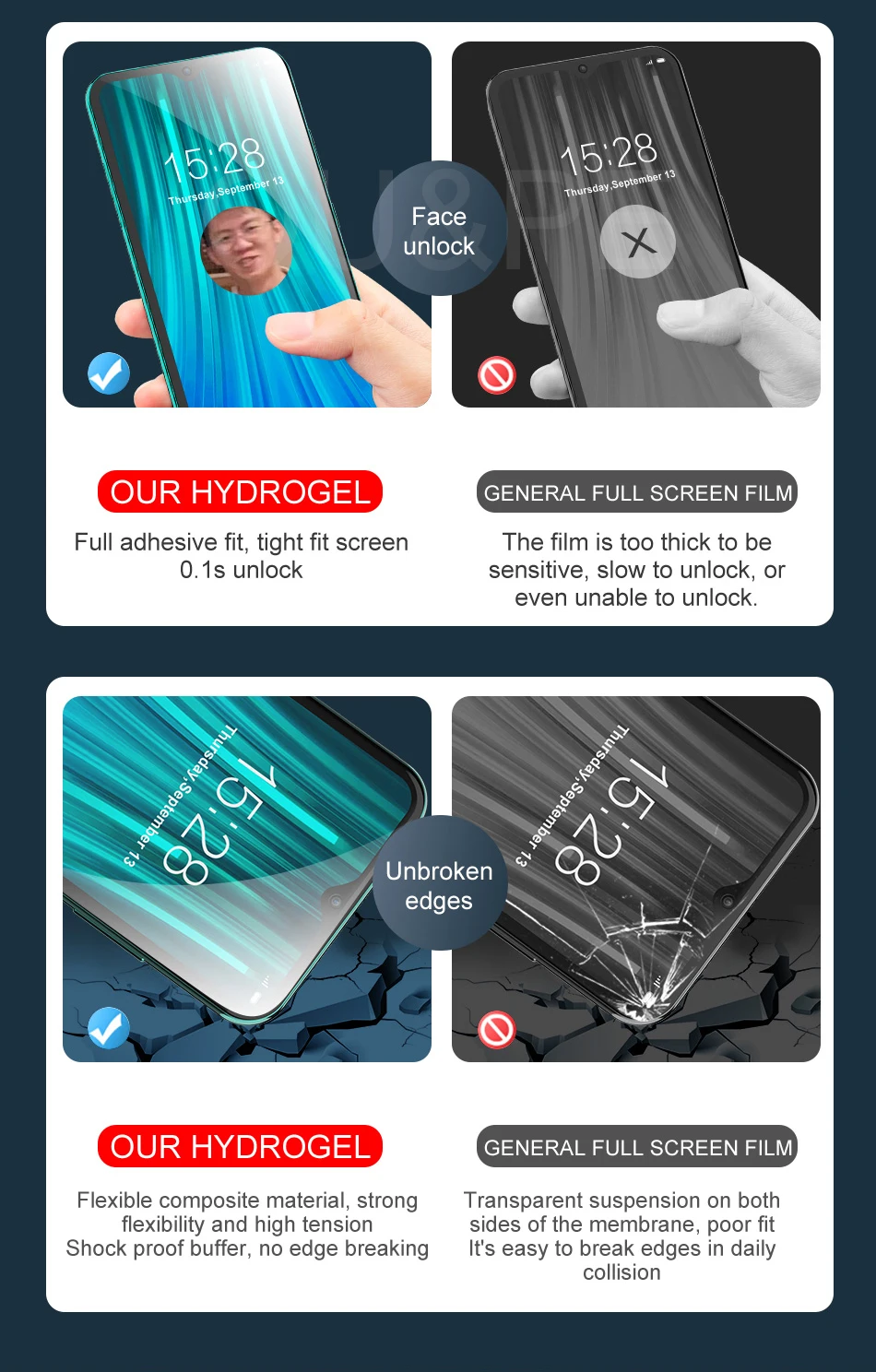 15:28
Thursday,September 13

Face unlock

15:28
Thursday,September 13

OUR HYDROGEL
Full adhesive fit, tight fit screen
0.1s unlock

GENERAL FULL SCREEN FILM
The film is too thick to be sensitive, slow to unlock, or even unable to unlock.

15:28
Thursday,September 13

Unbroken edges

15:28
Thursday,September 13

OUR HYDROGEL
Flexible composite material, strong flexibility and high tension
Shock proof buffer, no edge breaking

GENERAL FULL SCREEN FILM
Transparent suspension on both sides of the membrane, poor fit
It's easy to break edges in daily collision