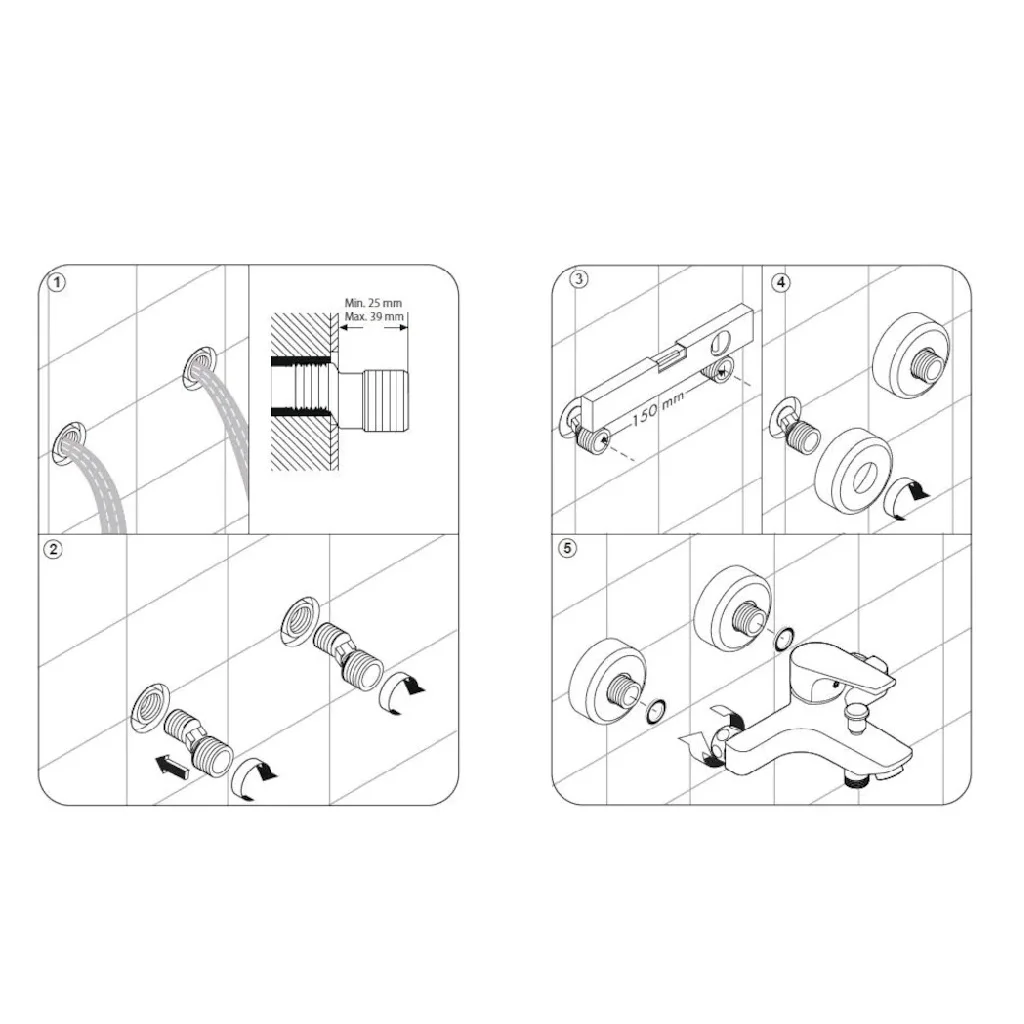 1

Min. 25 mm
Max. 39 mm

2

3

150 mm

4

5