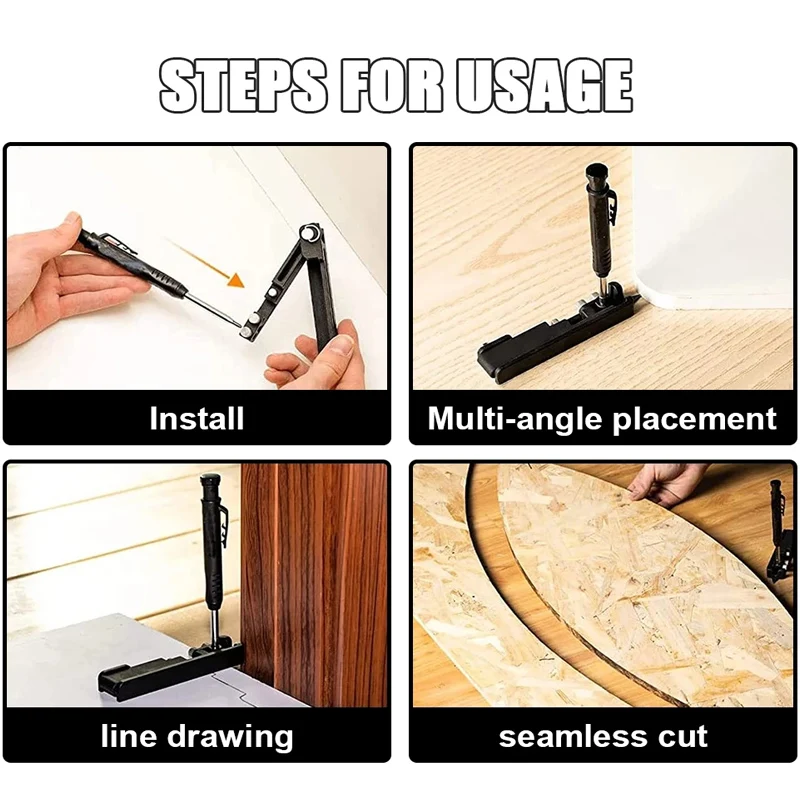 STEPS FOR USAGE

Install

Multi-angle placement

line drawing

seamless cut